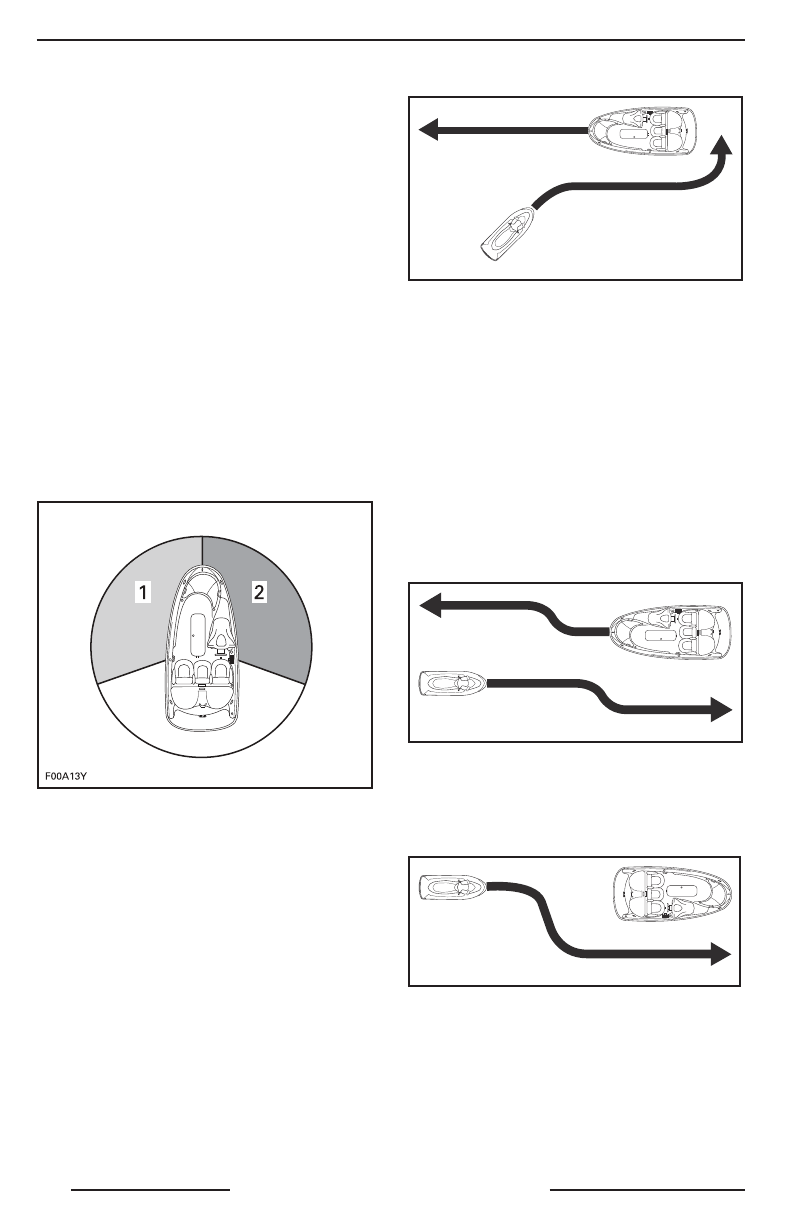 1

2

F00A13Y