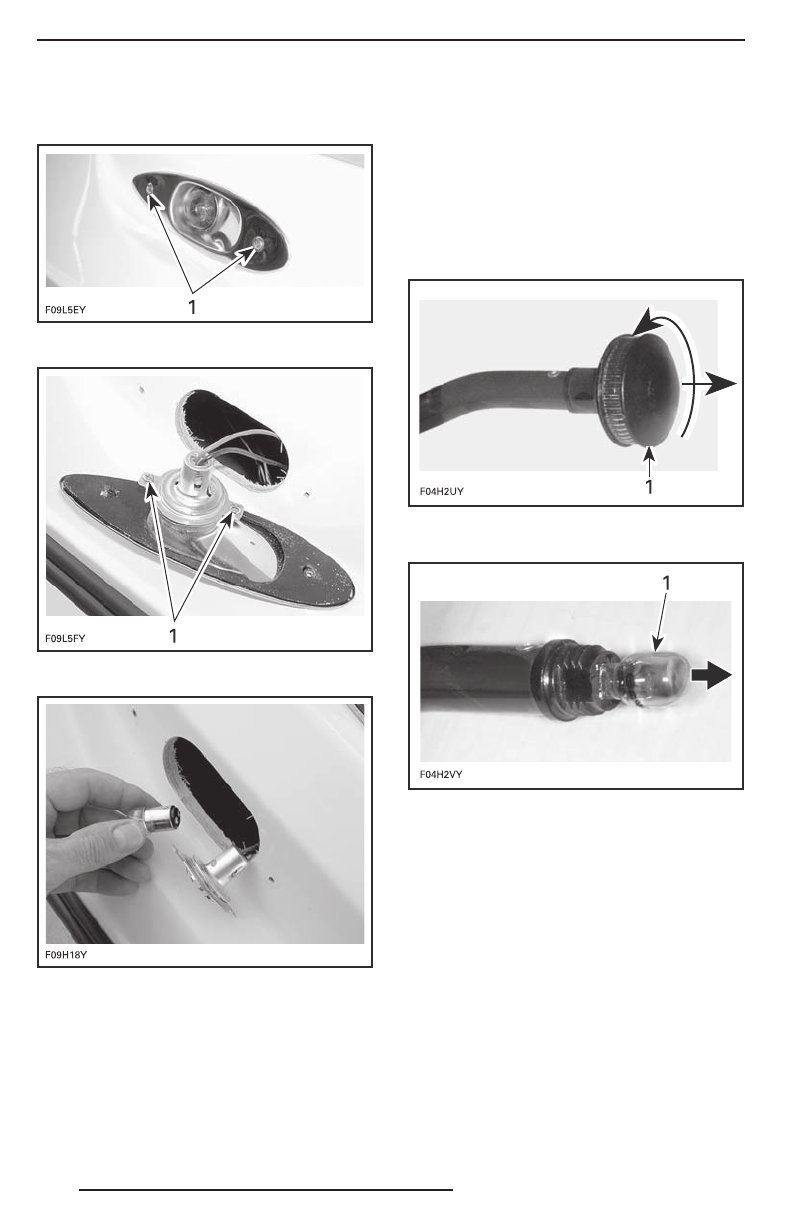 1

F09L5EY

1

F09L5FY

F09H18Y

1

F04H2UY

1

F04H2VY