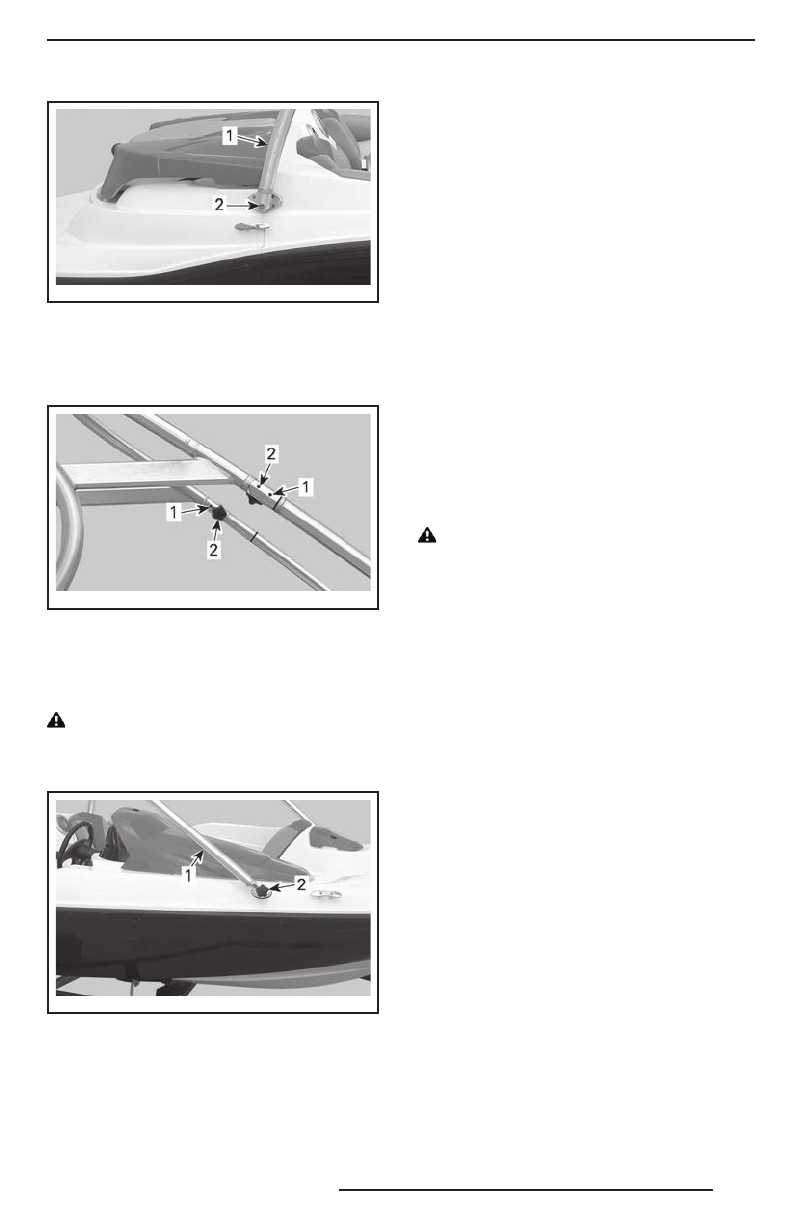 1
2

2
1
1
2

1
2