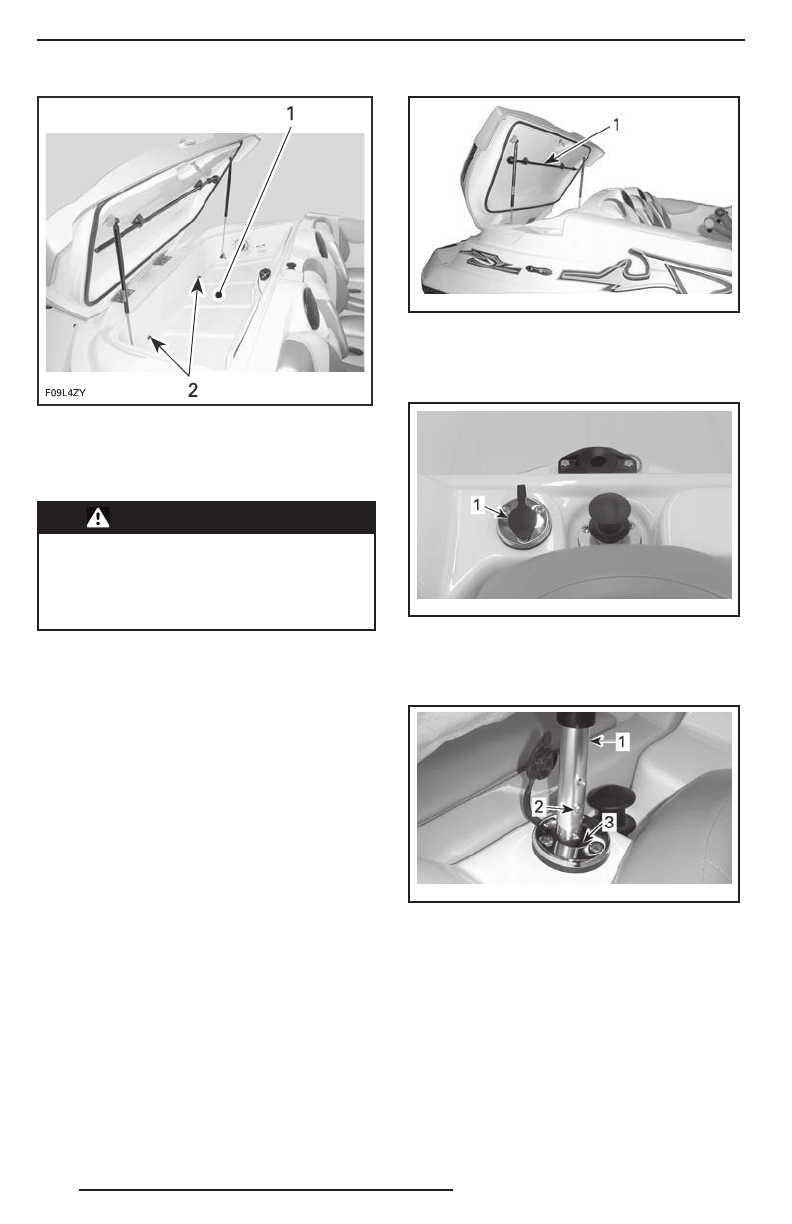 1

2

F09L4ZY

1

1

1

2

3