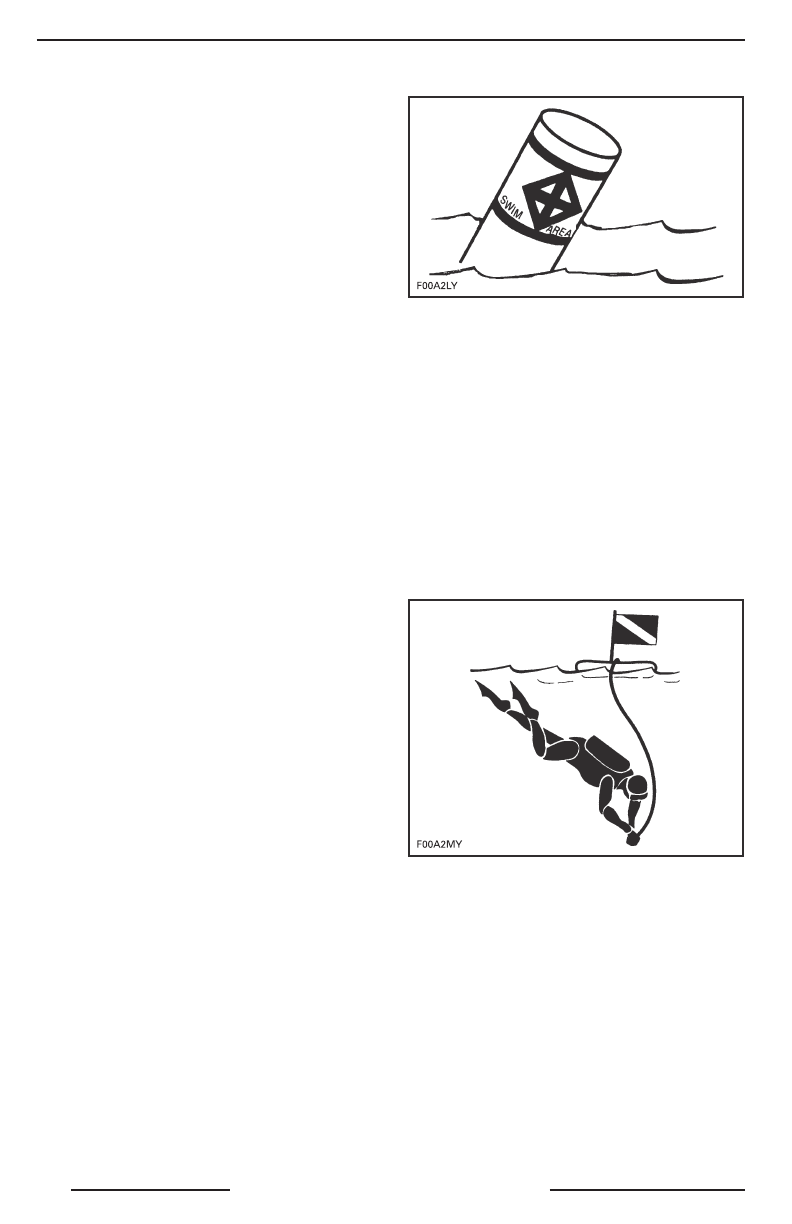 SWIM AREA

F00A2LY

F00A2MY