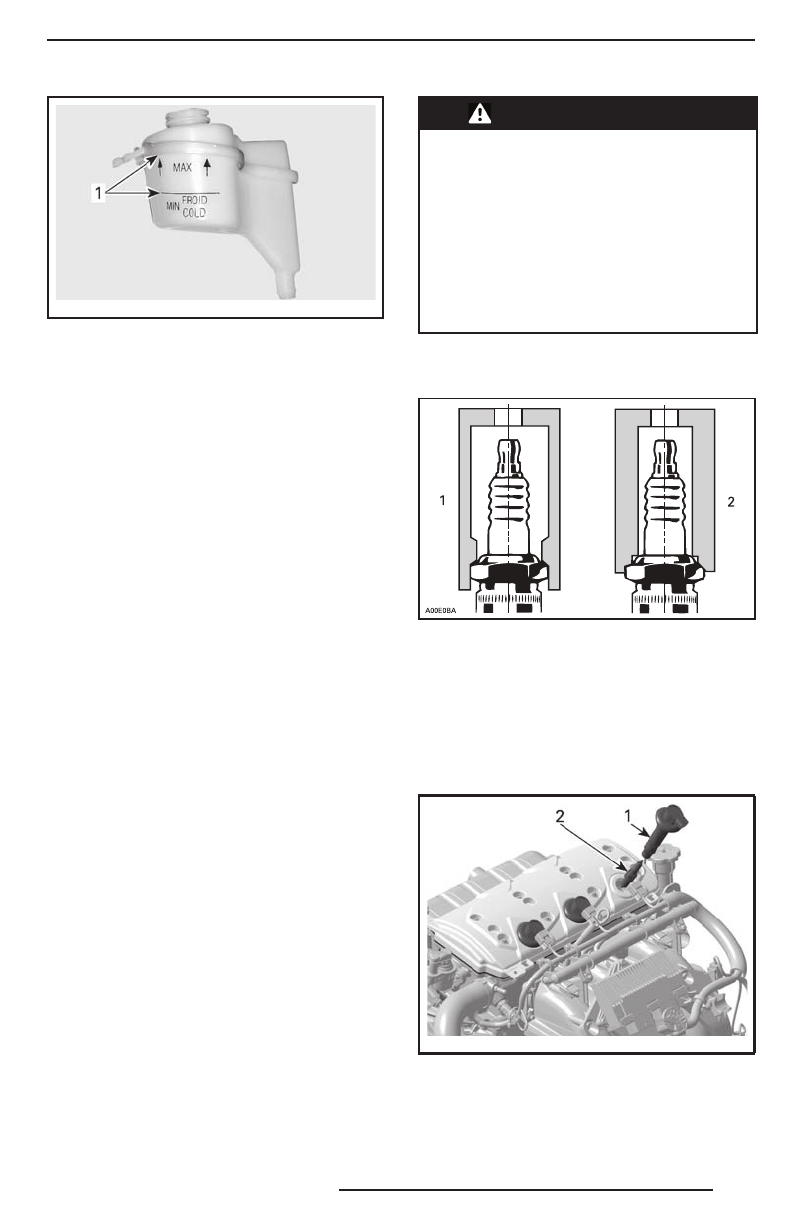 1
MAX
MIN FROID COLD

1

2

A00E0BA

2

1