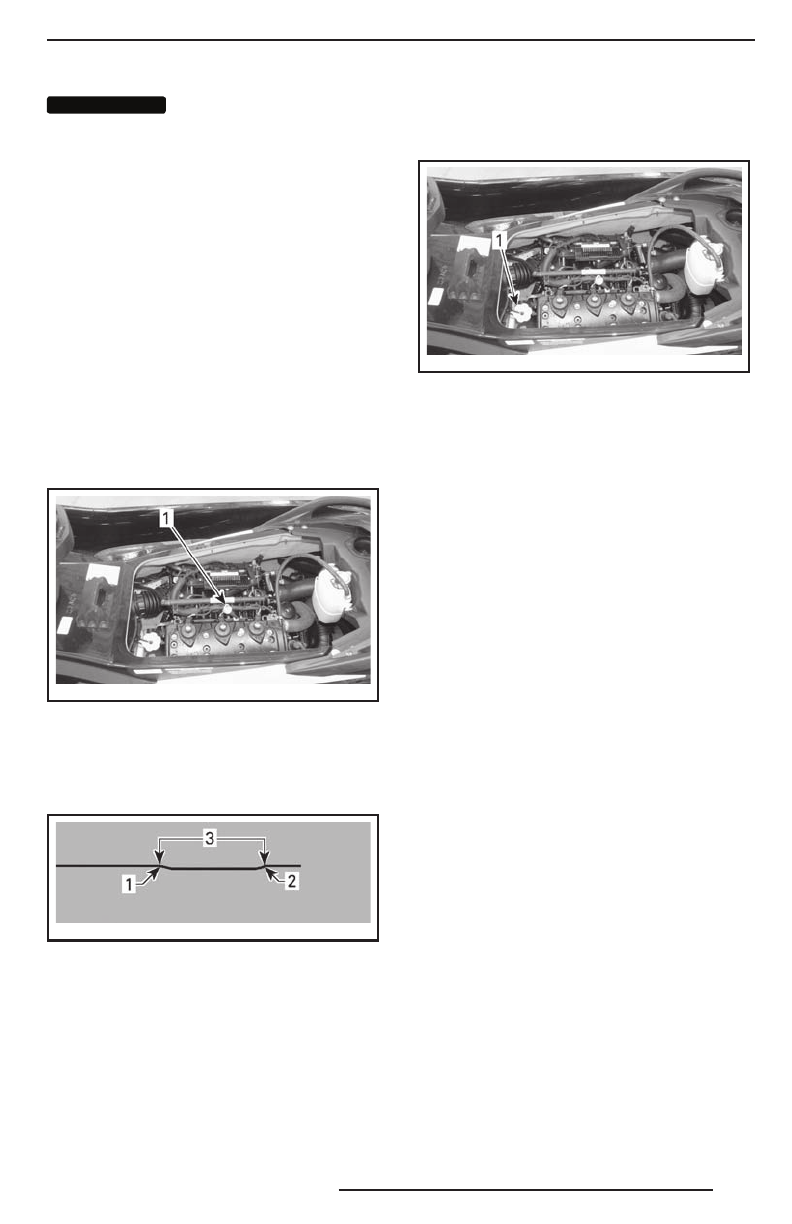 1

1

3

1

2