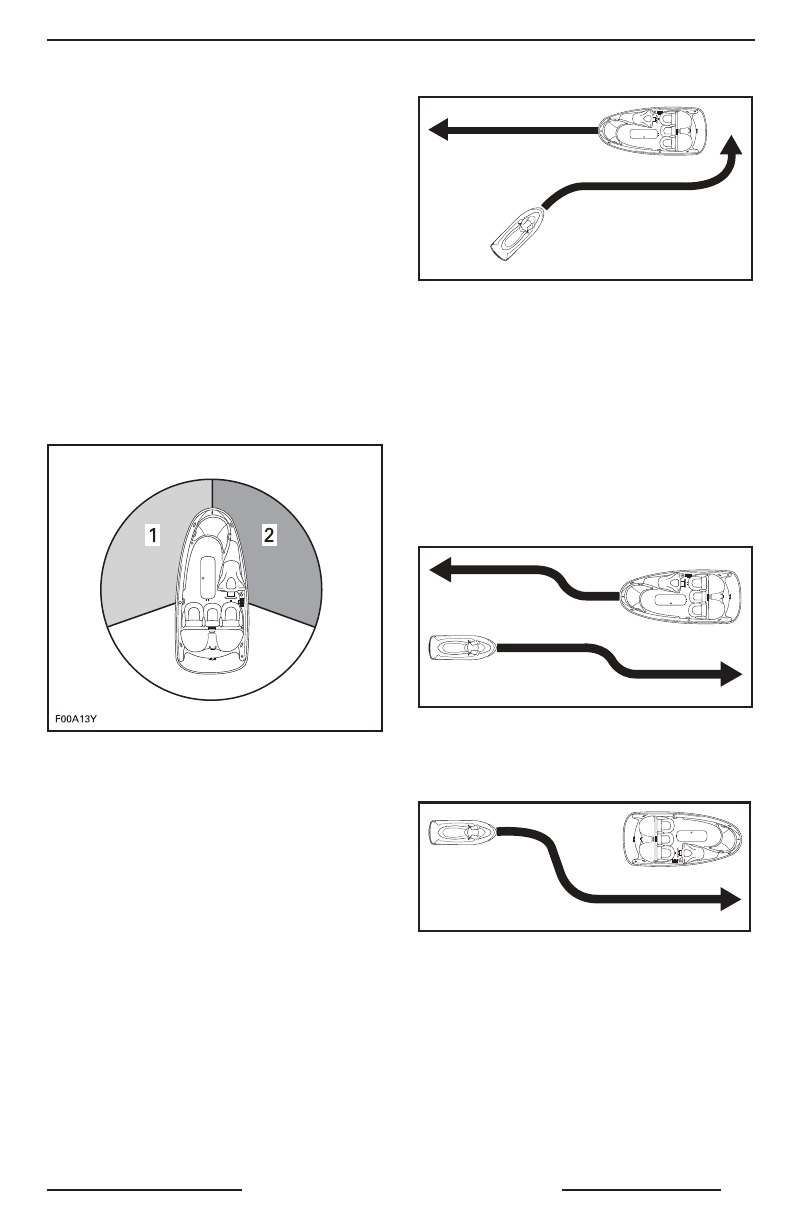 1

2

F00A13Y