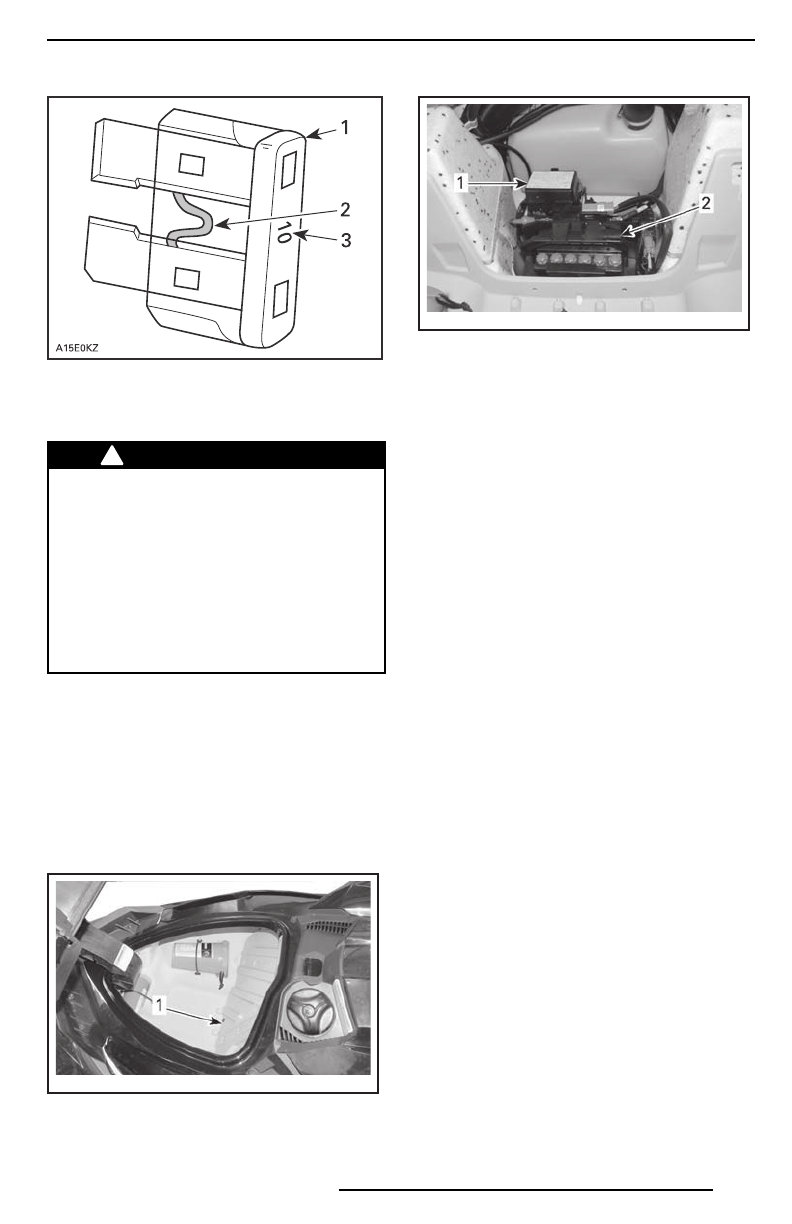 1
2
3
10
A15E0KZ

1
2

1