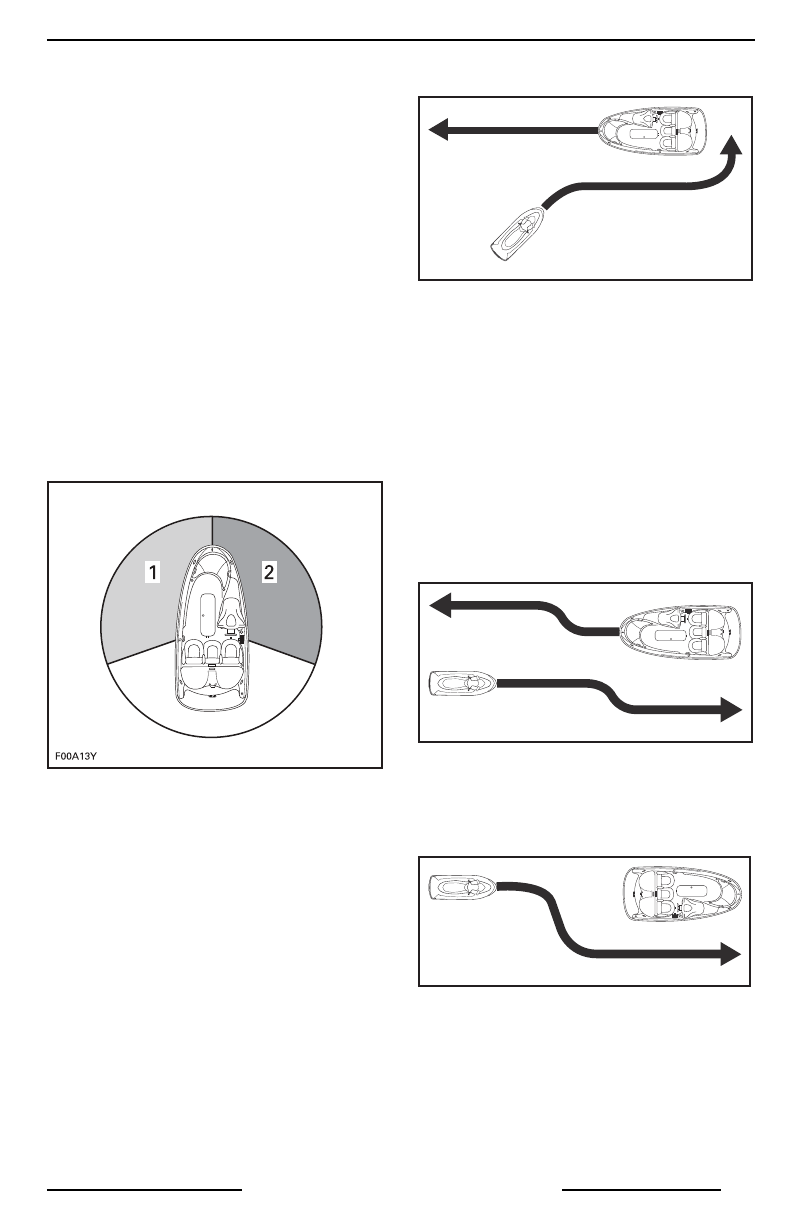 1

2

F00A13Y