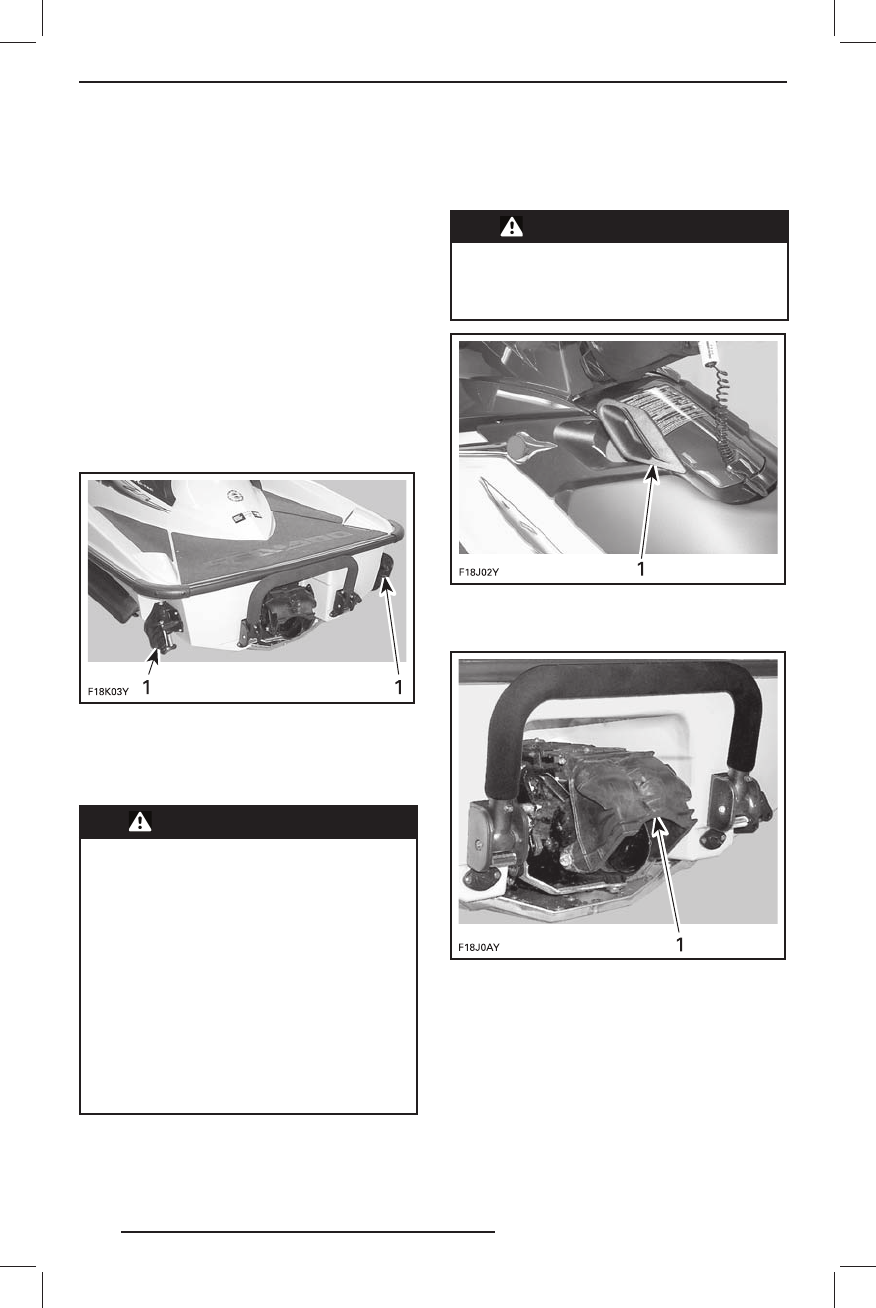 F18K03Y 1 1

F18J02Y 1

F18J0AY 1