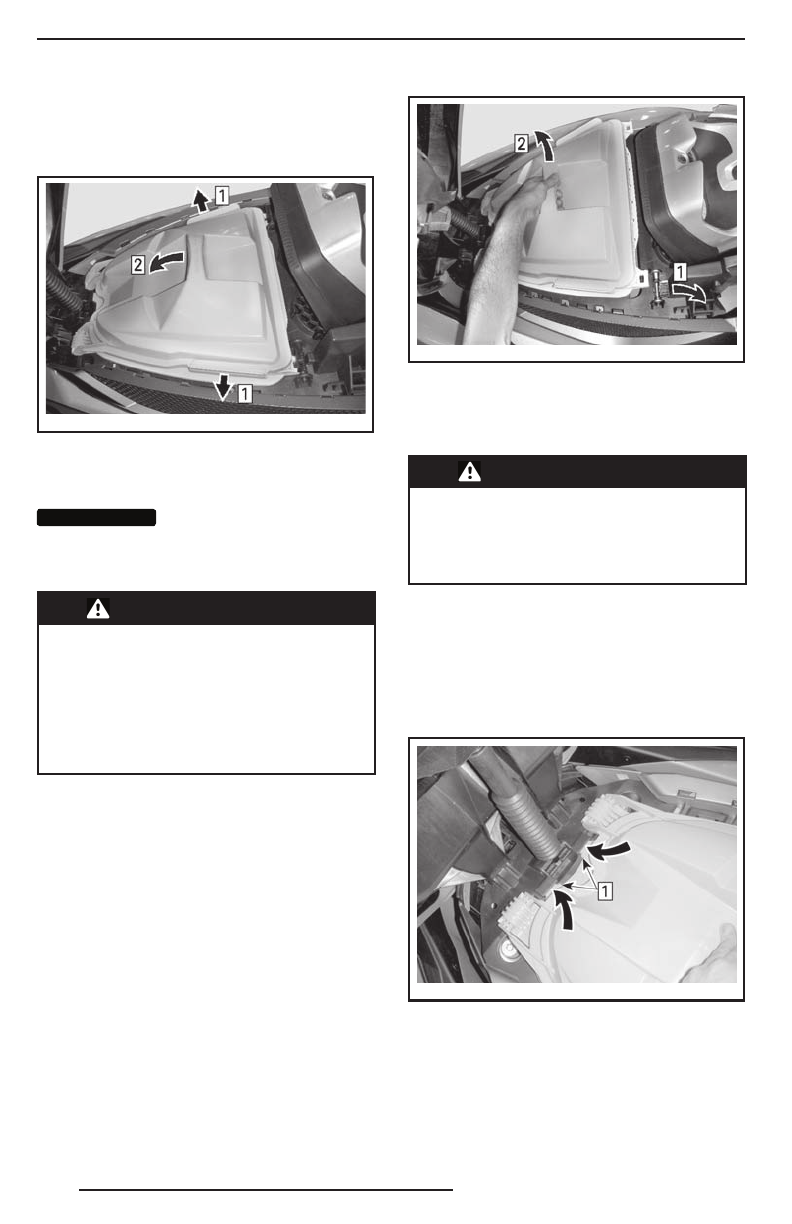 1

2

1

2

1

1