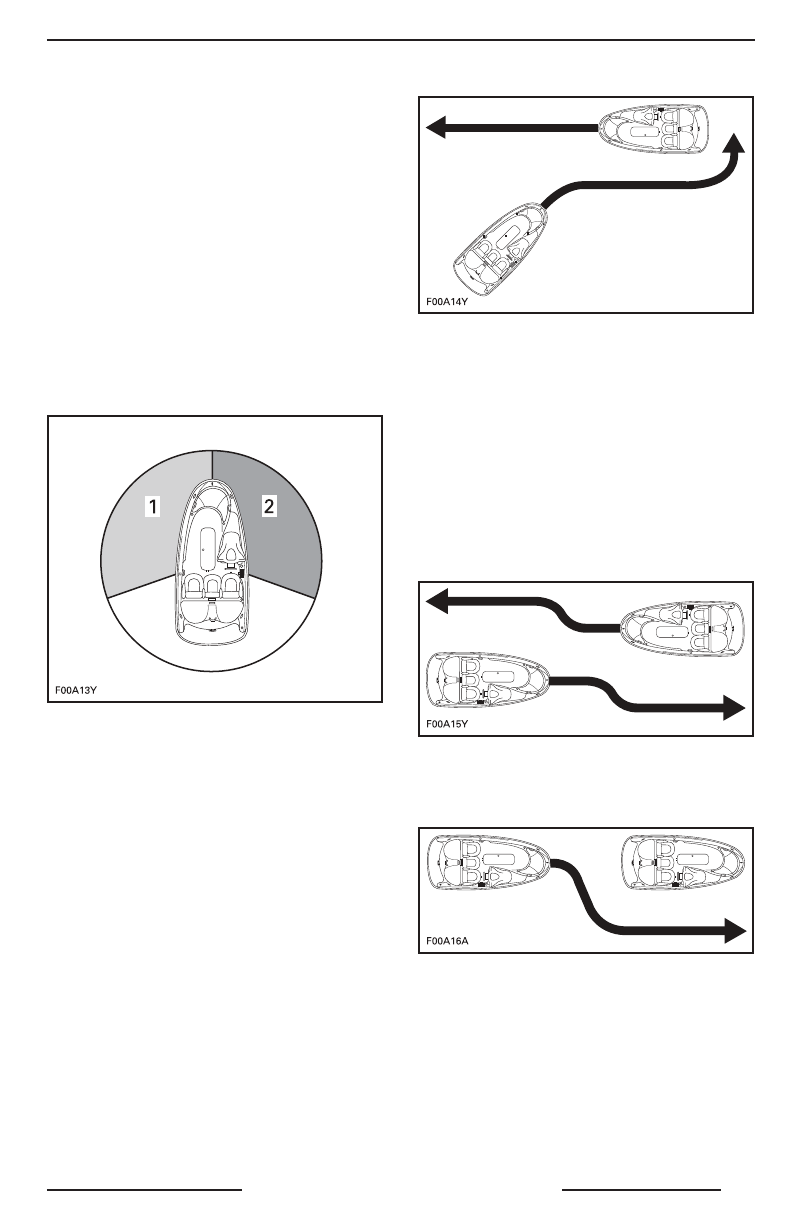 F00A14Y

1

2

F00A13Y

F00A15Y

F00A16A