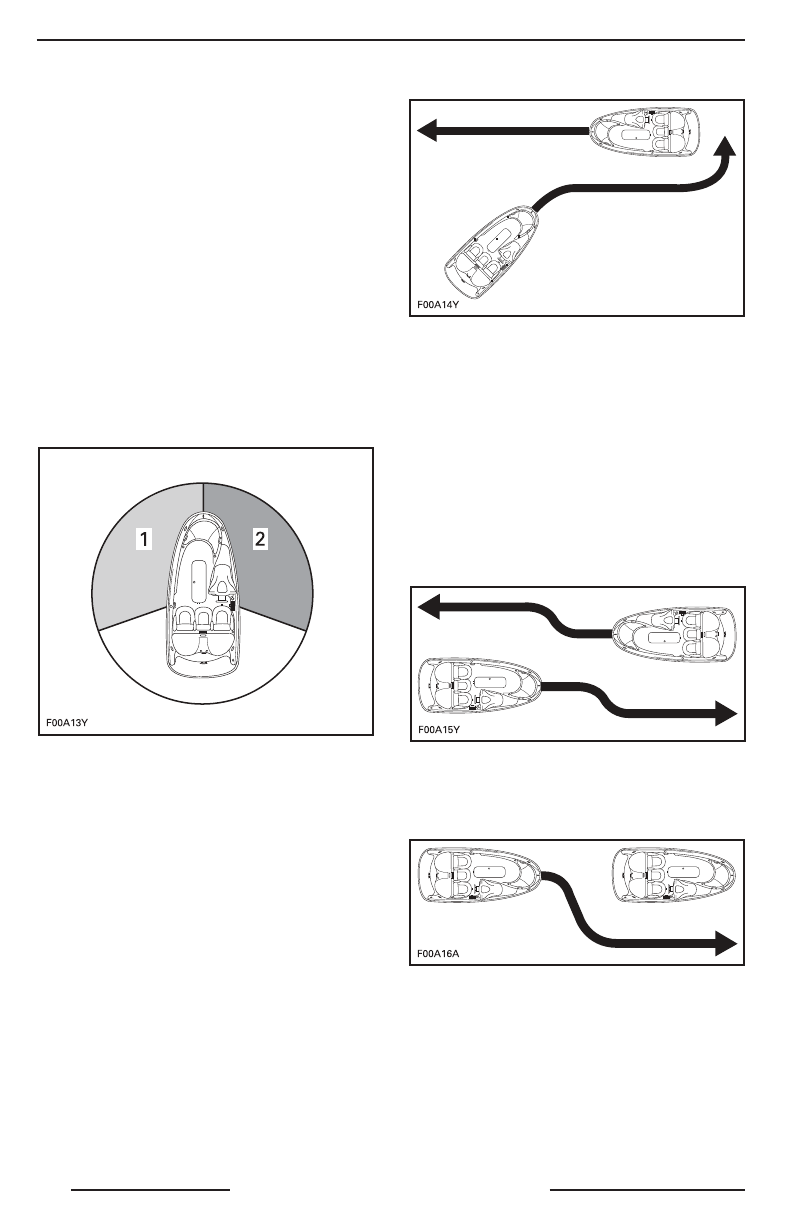 F00A14Y

1

2

F00A13Y

F00A15Y

F00A16A