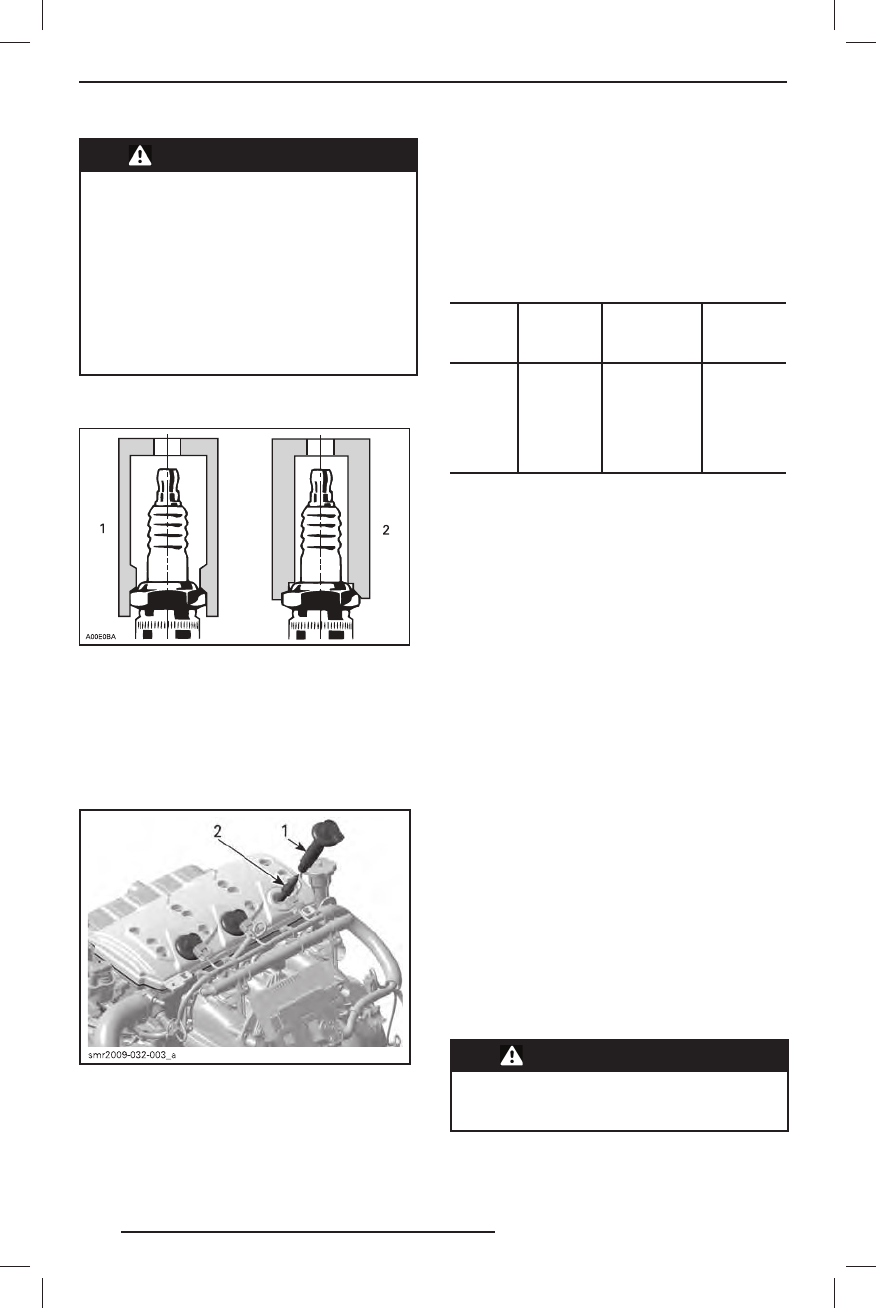 1
2
A00E0BA

2
1
smr2009-032-003_a