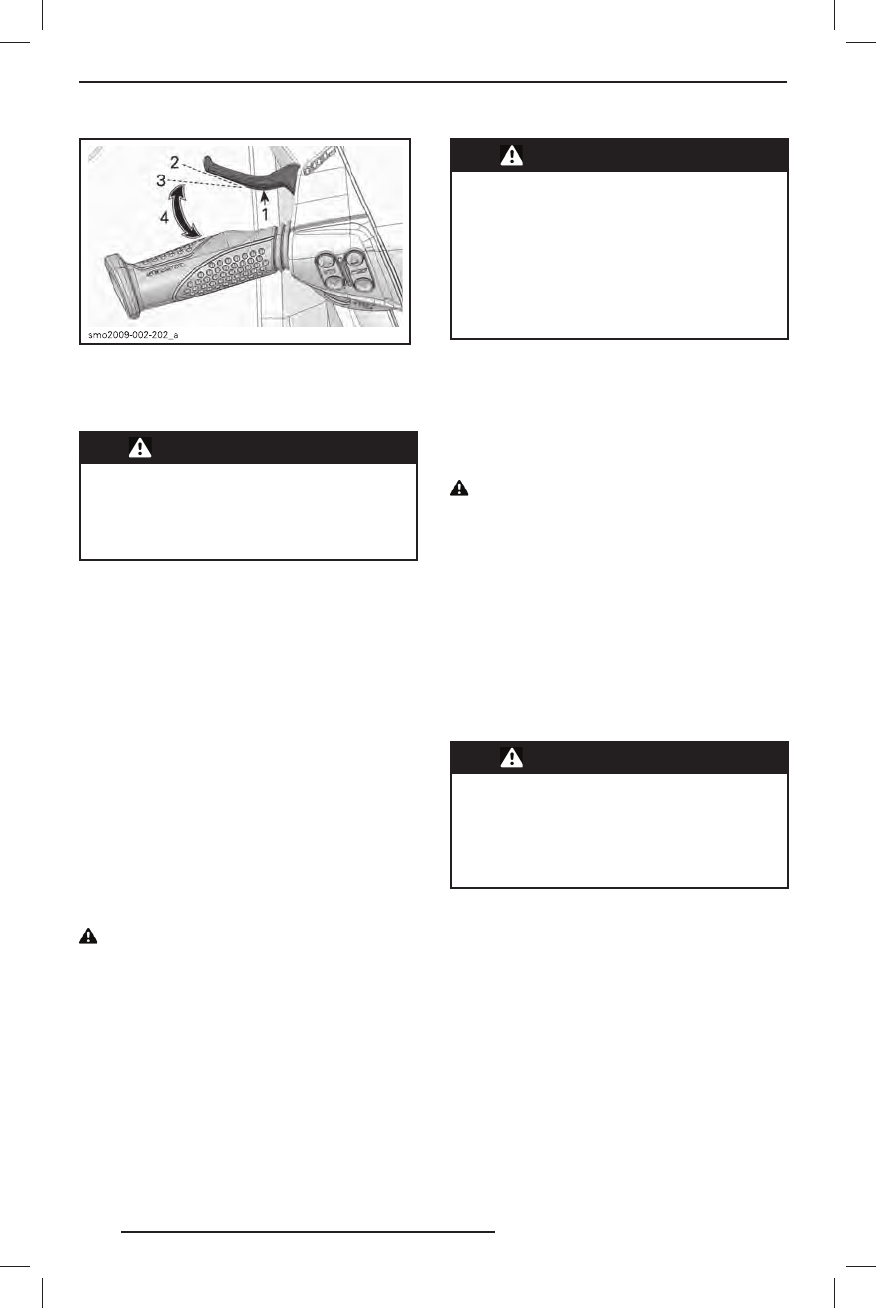 2
3
4
1
smo2009-002-202_a