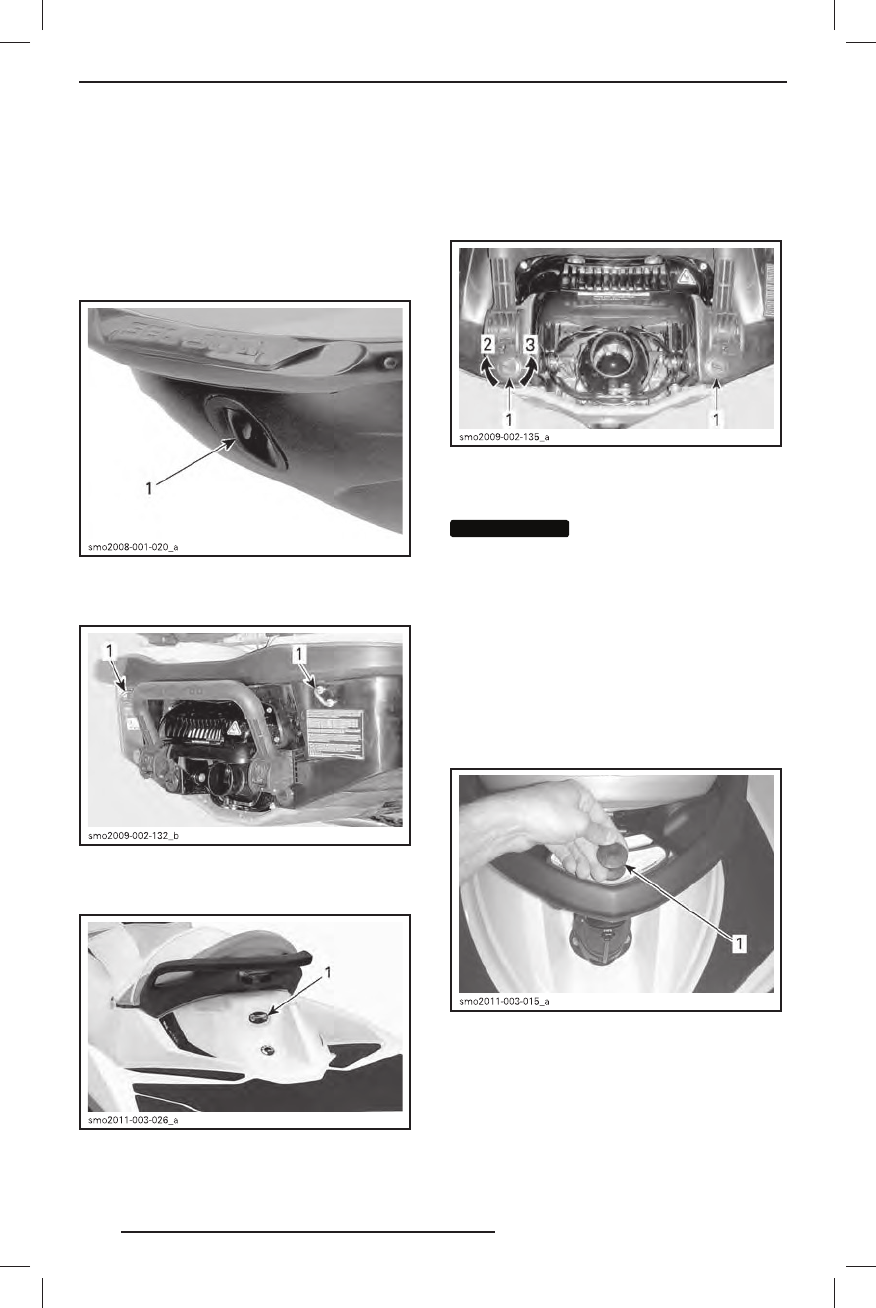 1

smo2008-001-020_a

1 1

smo2009-002-132_b

1

smo2011-003-026_a

2 3

1 1

smo2009-002-135_a

1

smo2011-003-015_a