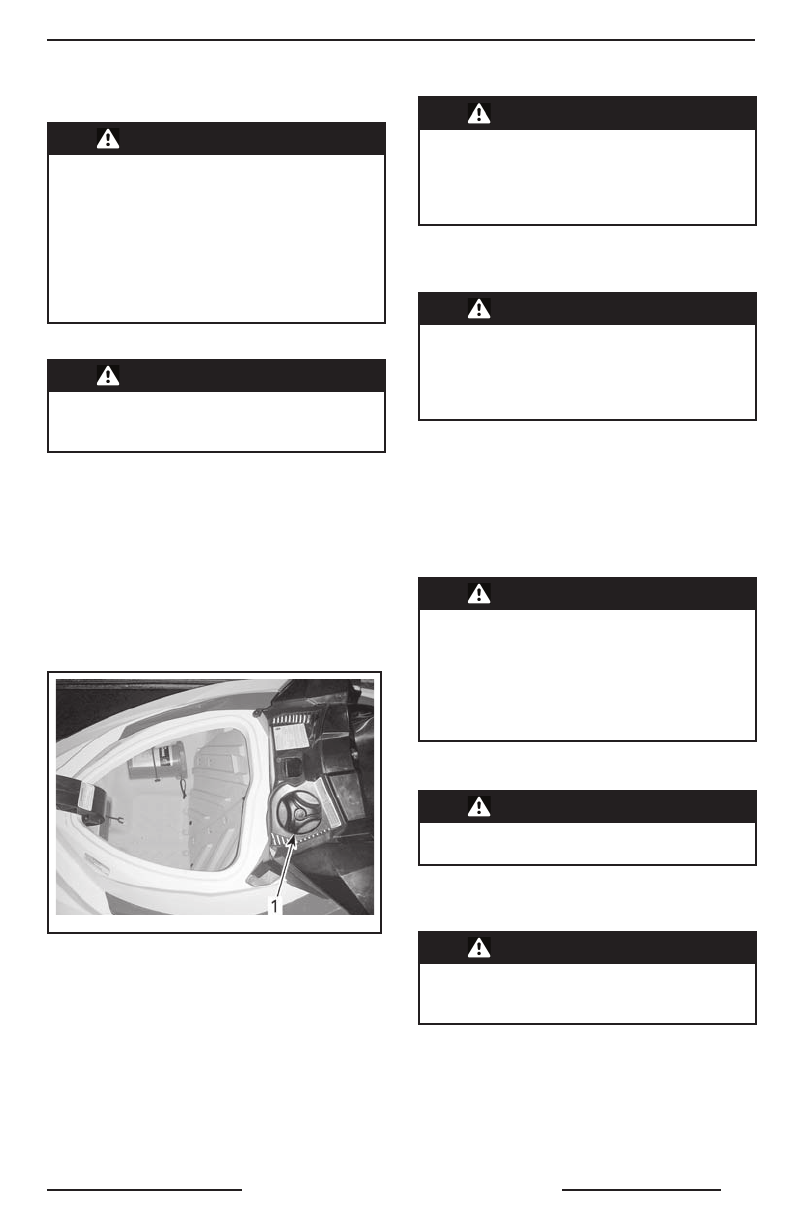 1