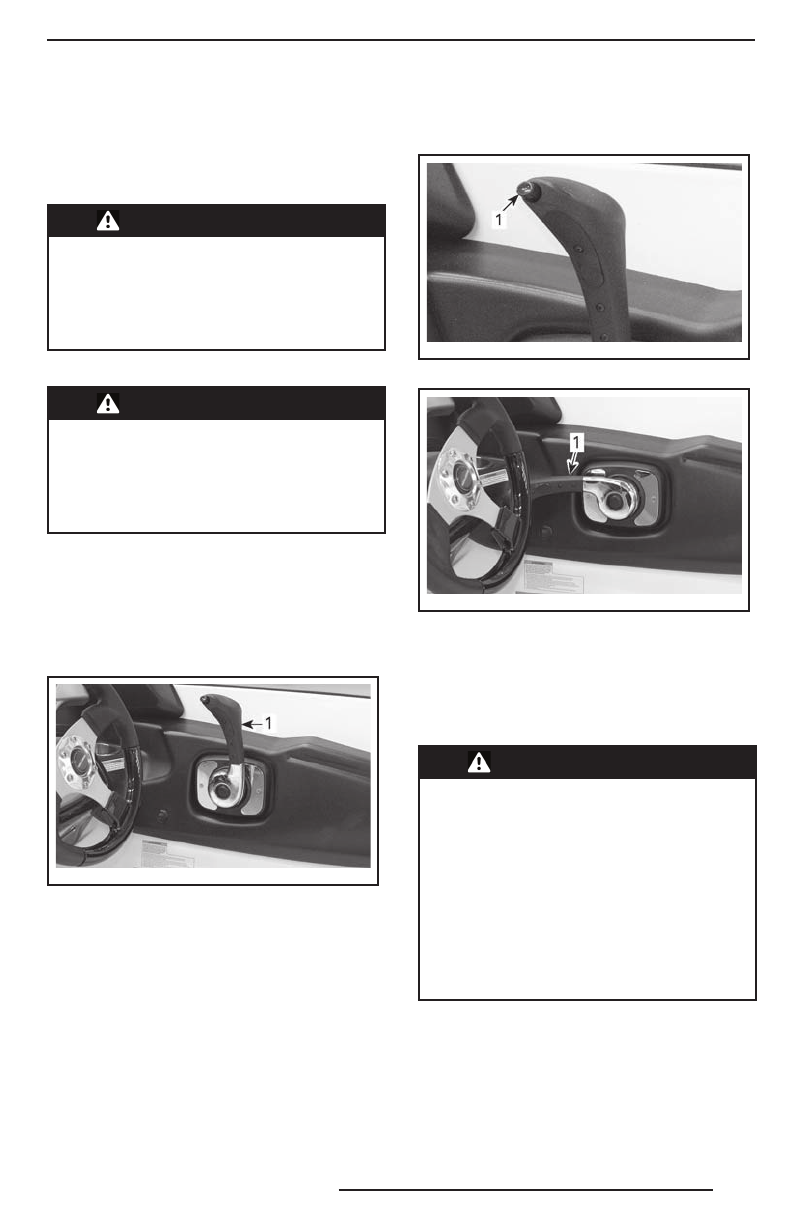 1

1

1