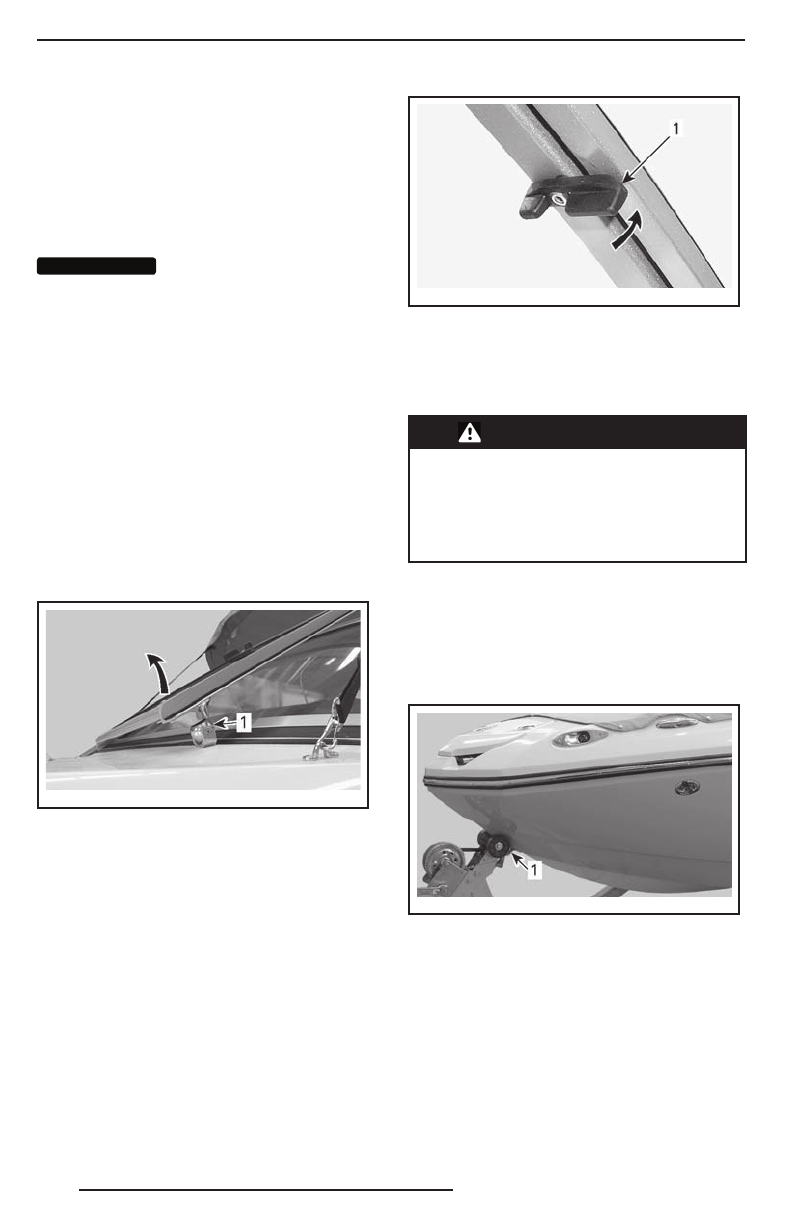 1

1

1