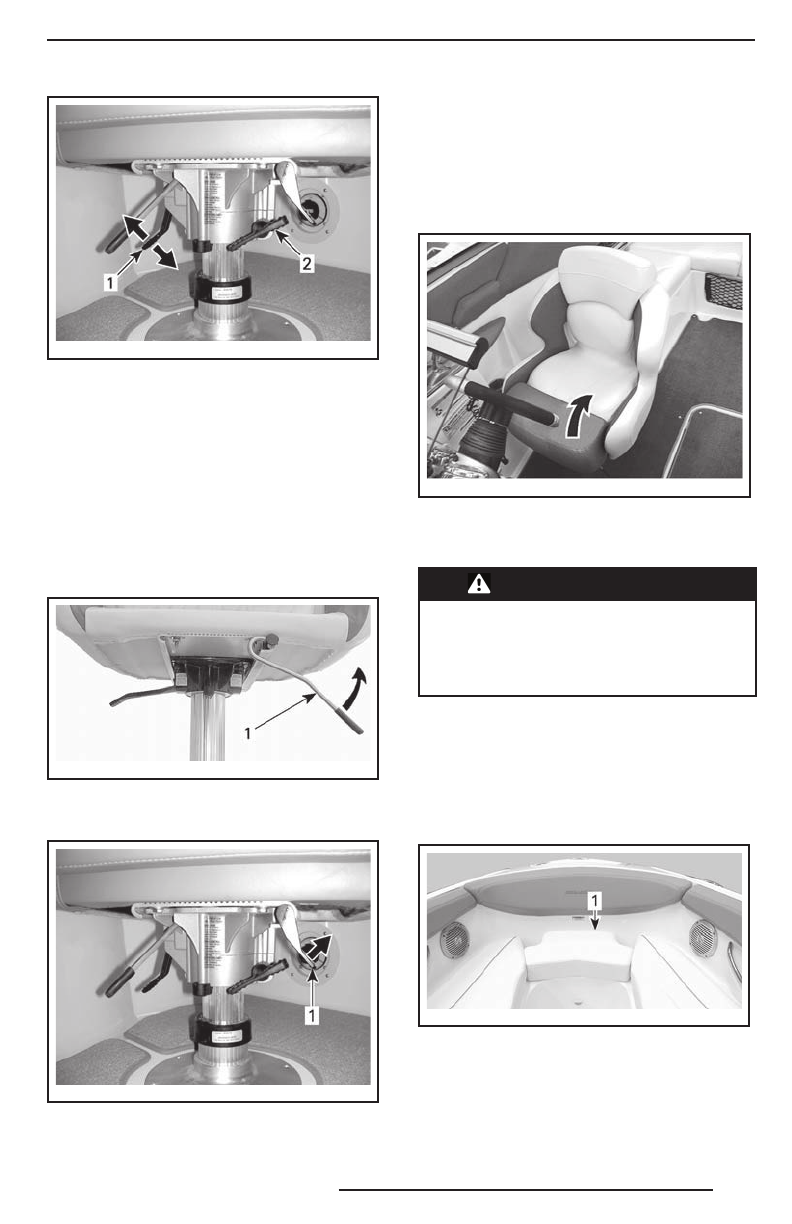 1

2

1

1

1