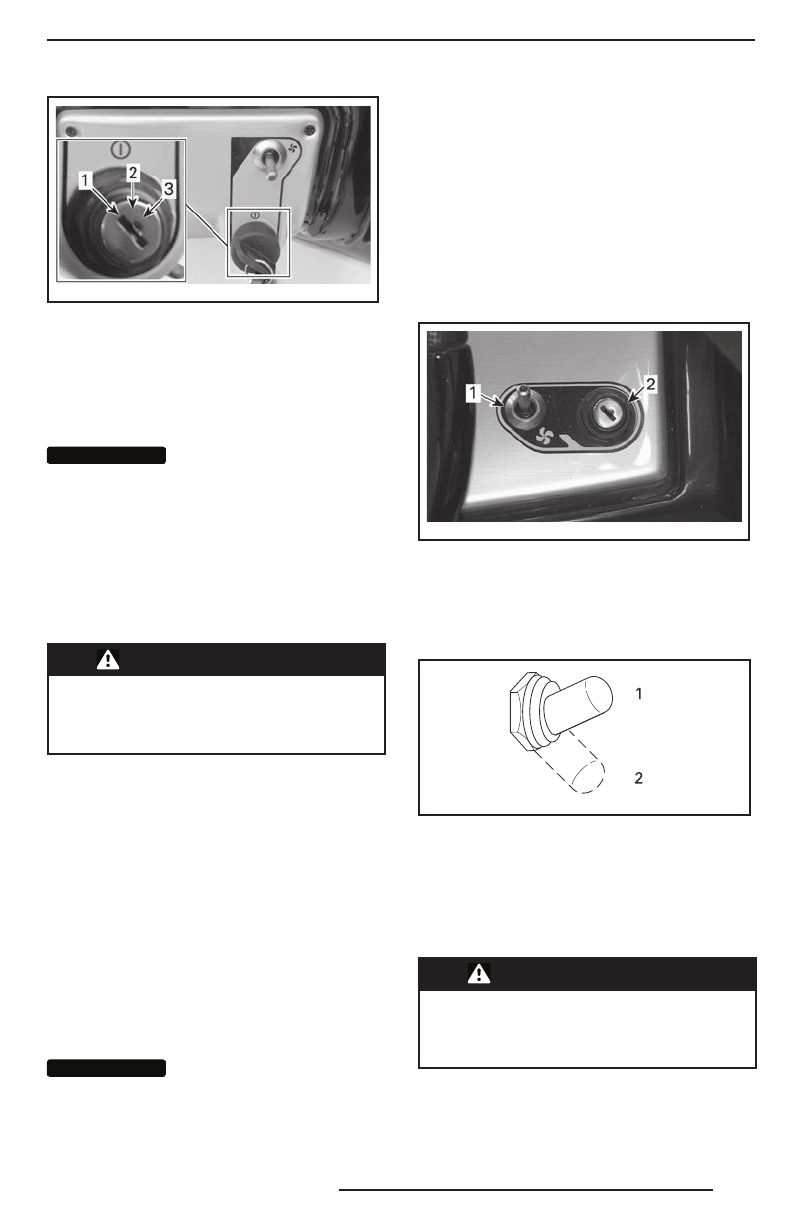 1
2
3

1
2

1

2