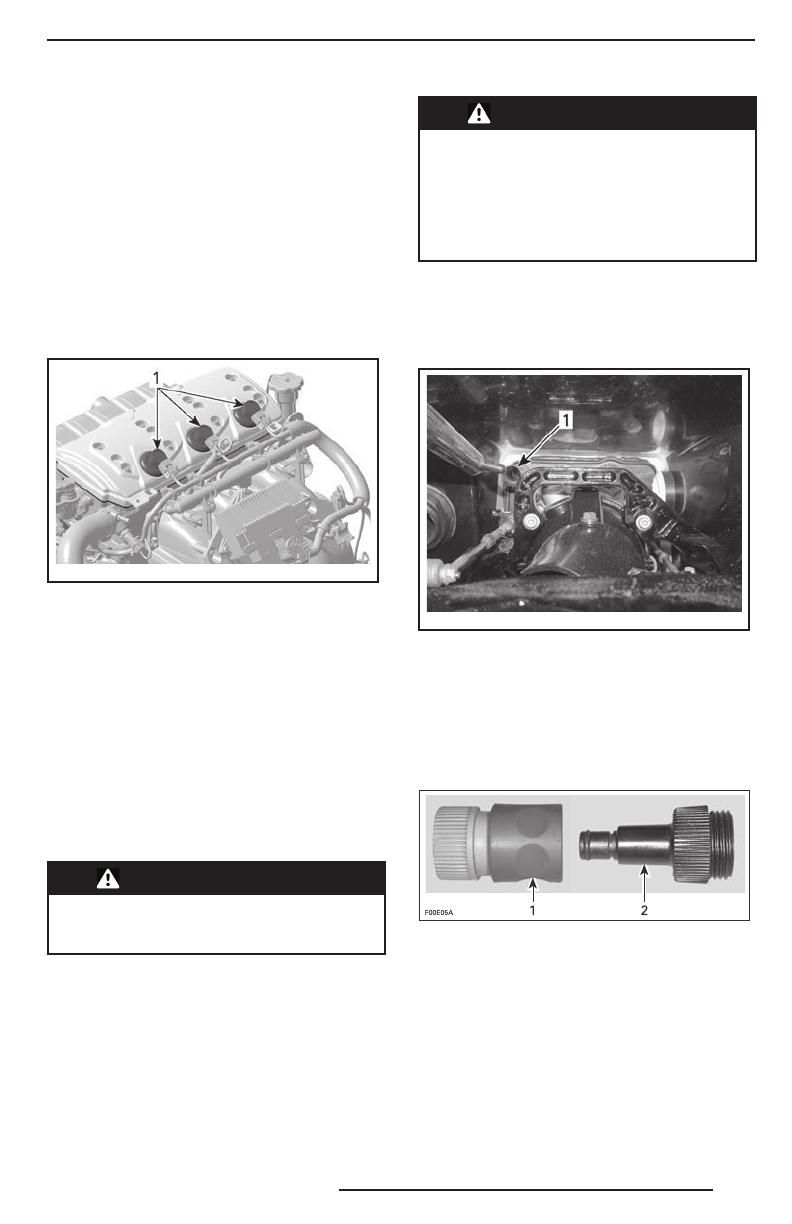 1

1

F00E05A 1 2