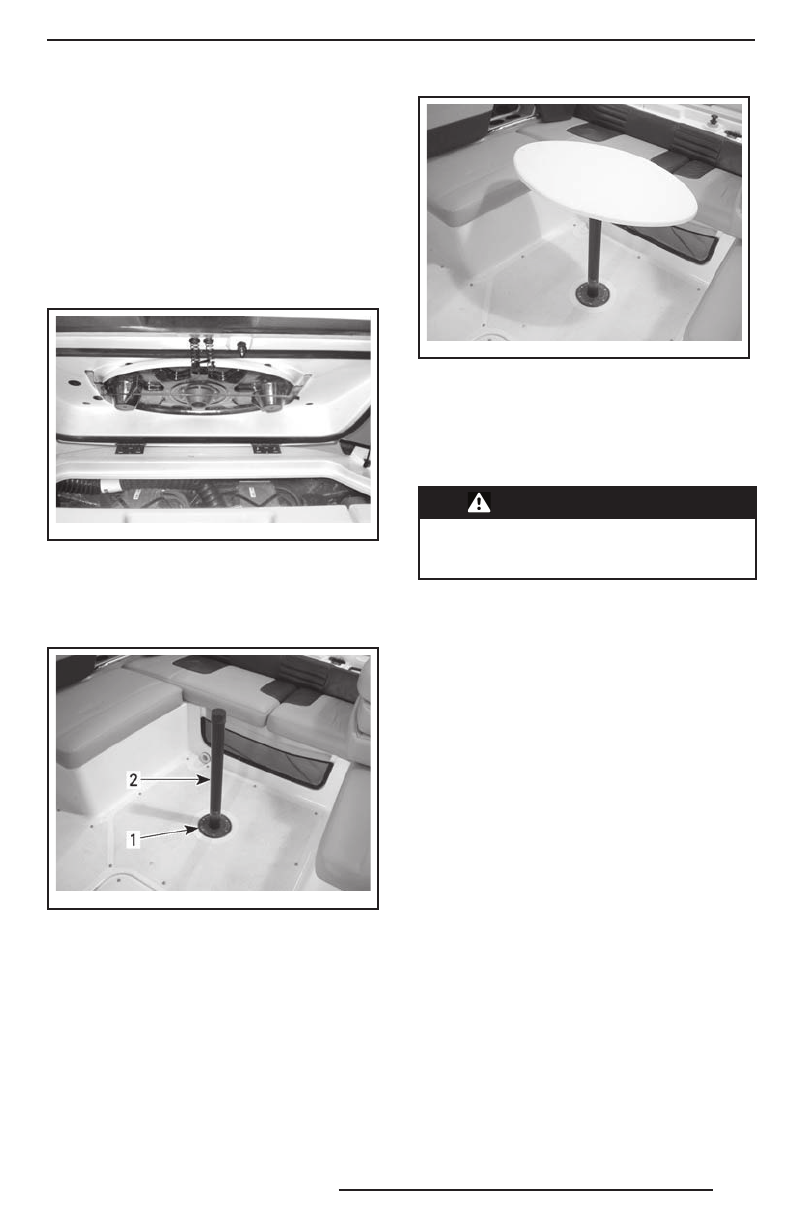 2

1