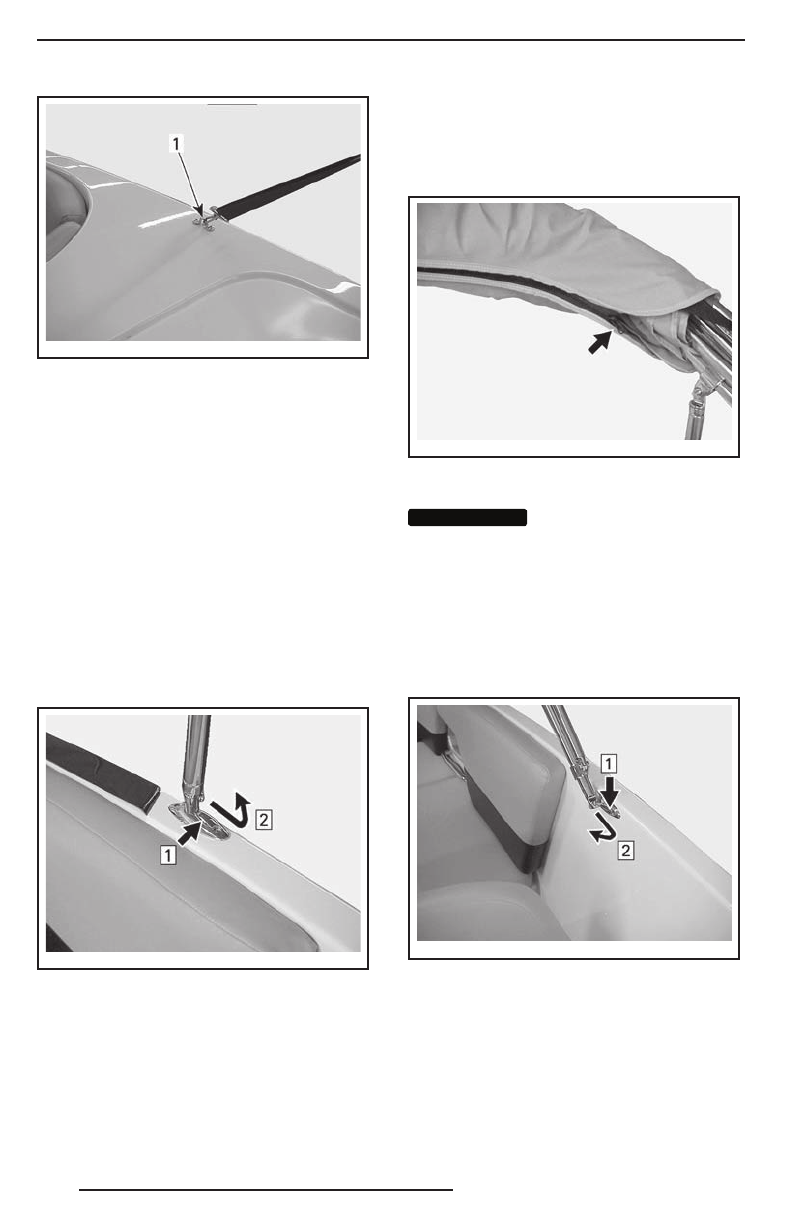 1

1

2

1

2