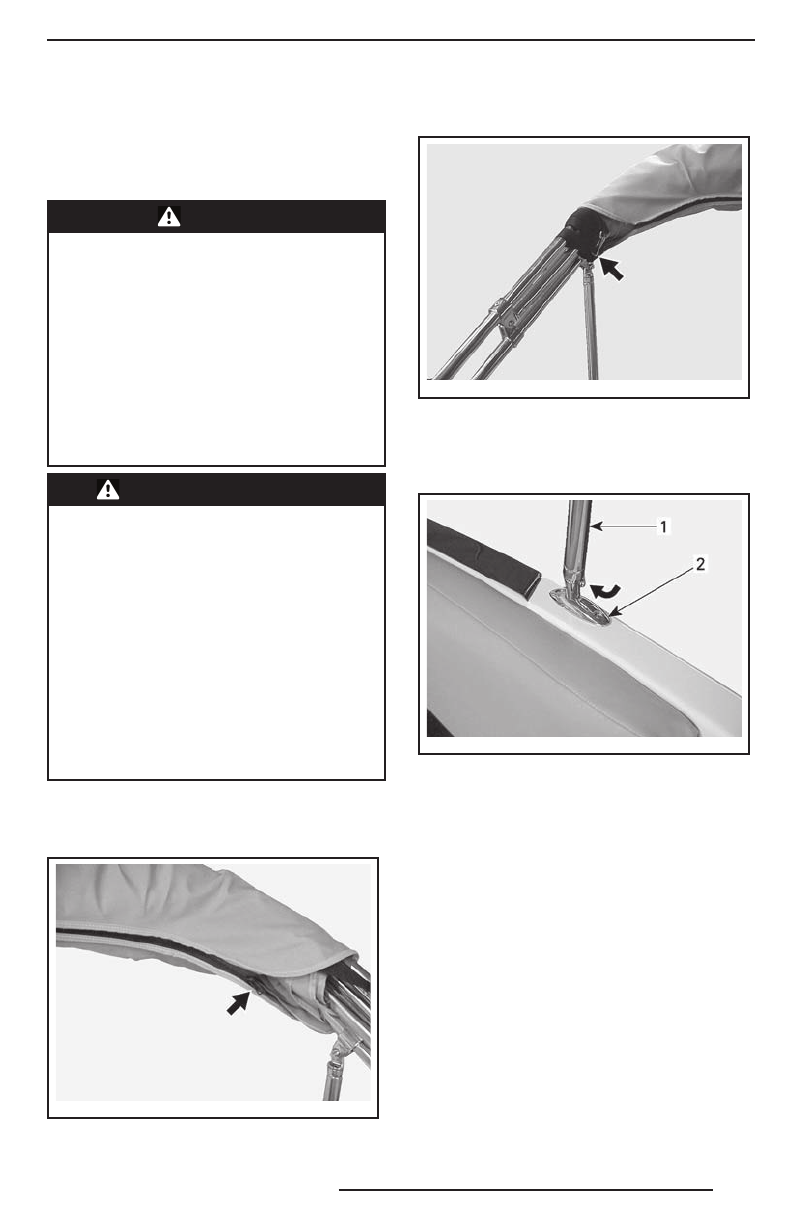 1

2