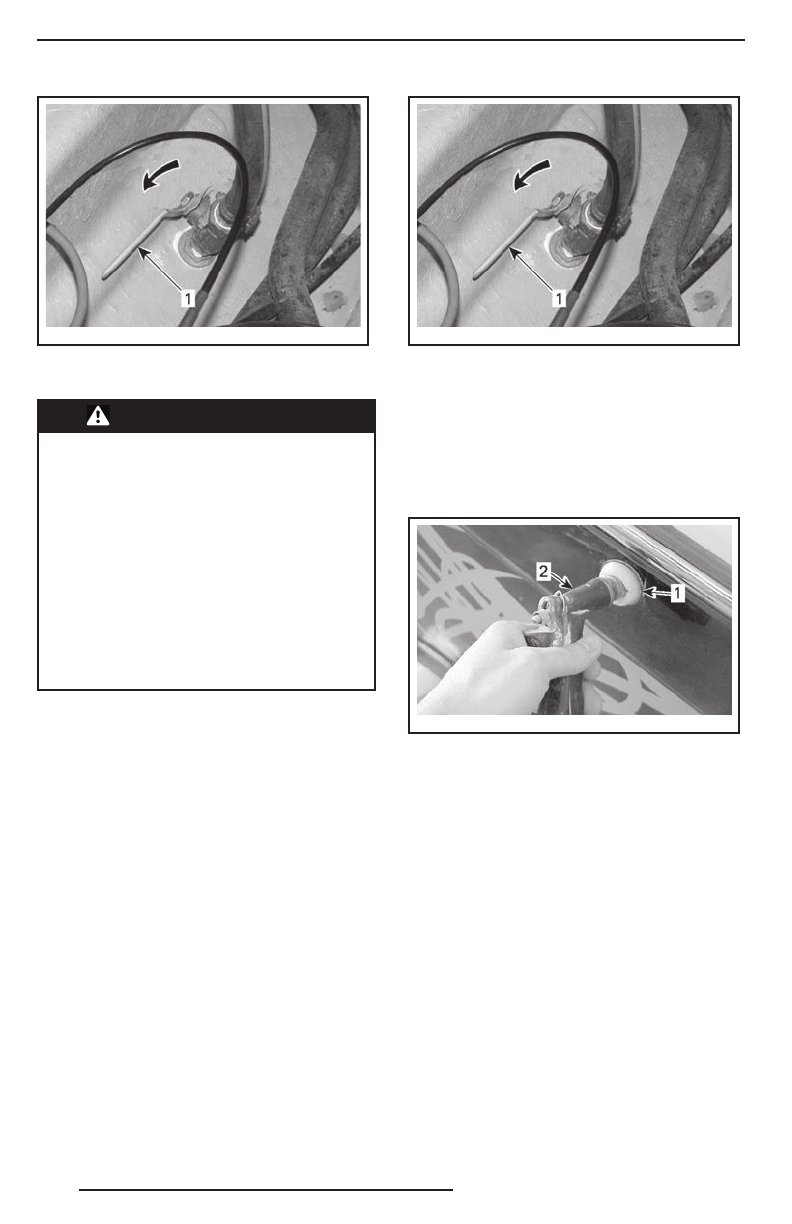 1

1

2

1