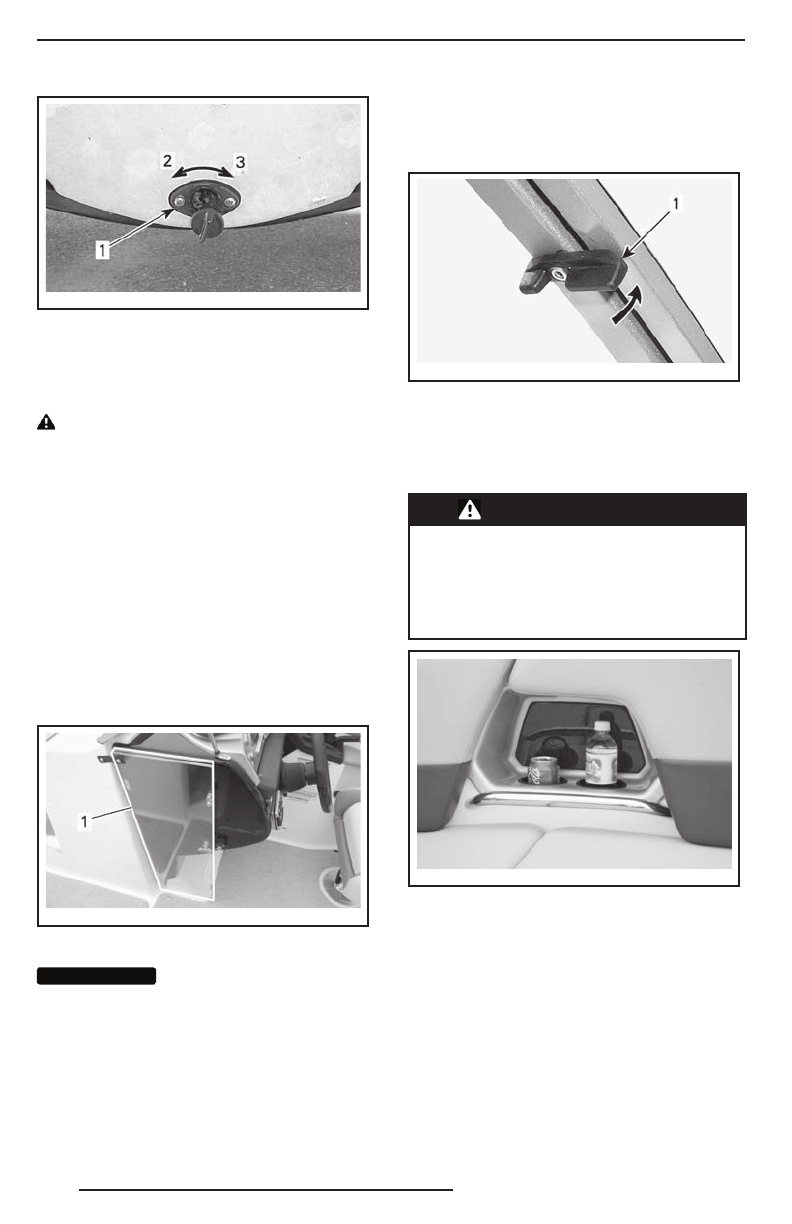 2
3
1

1

1