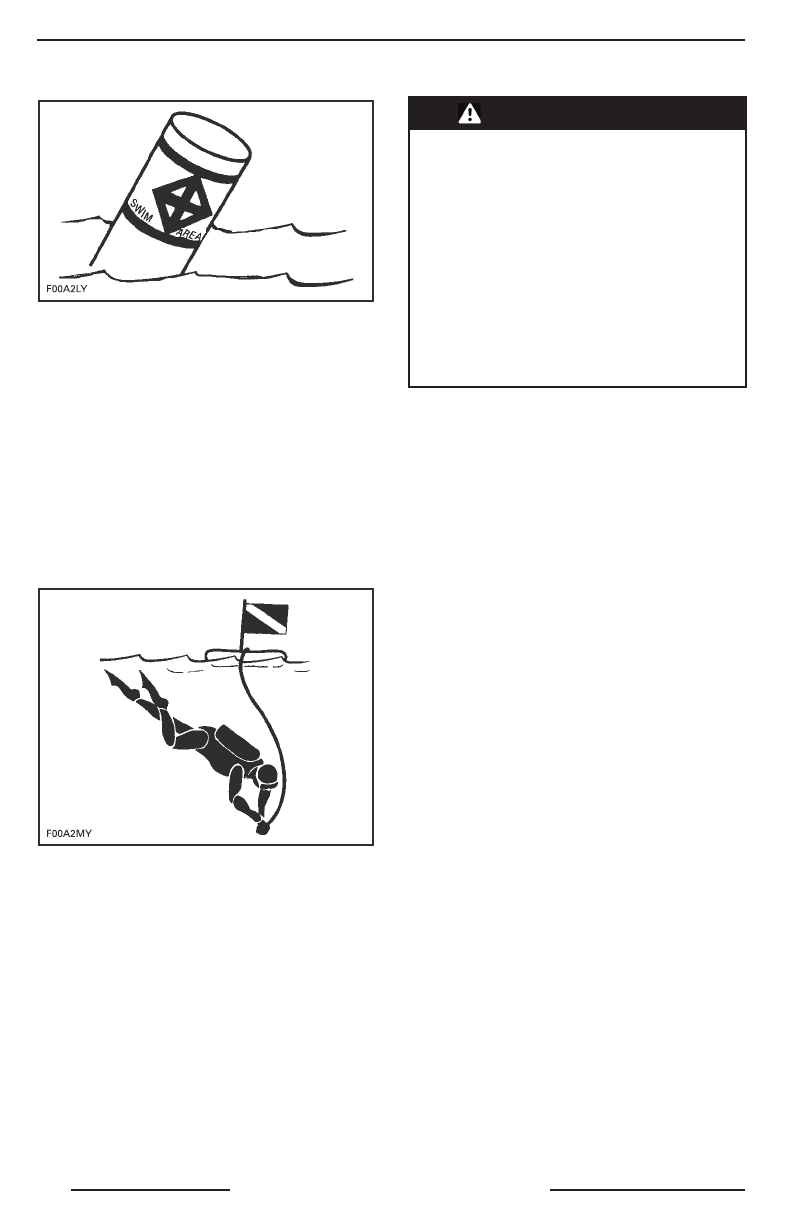 SWIM
AREA

F00A2LY

F00A2MY