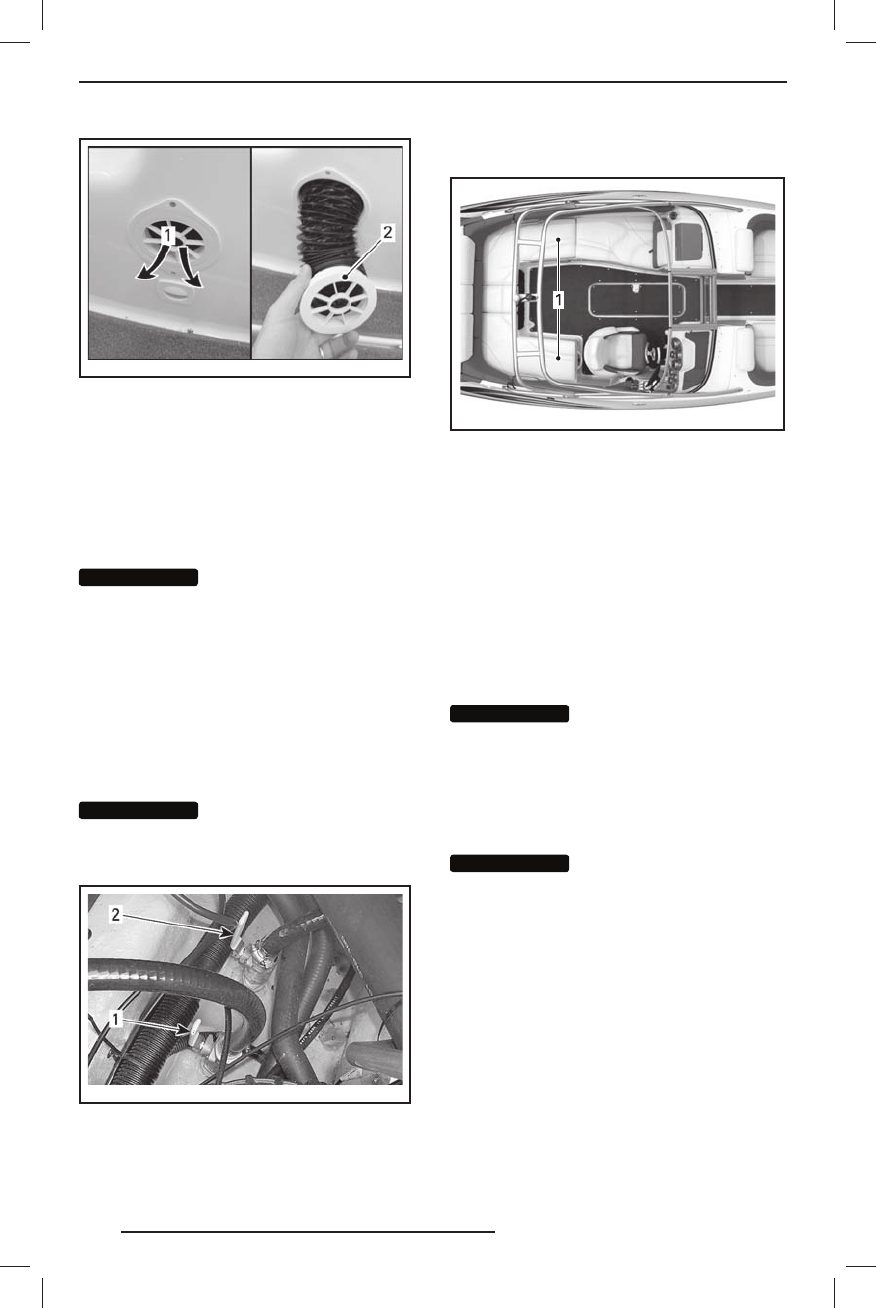 1
2

1

2
1