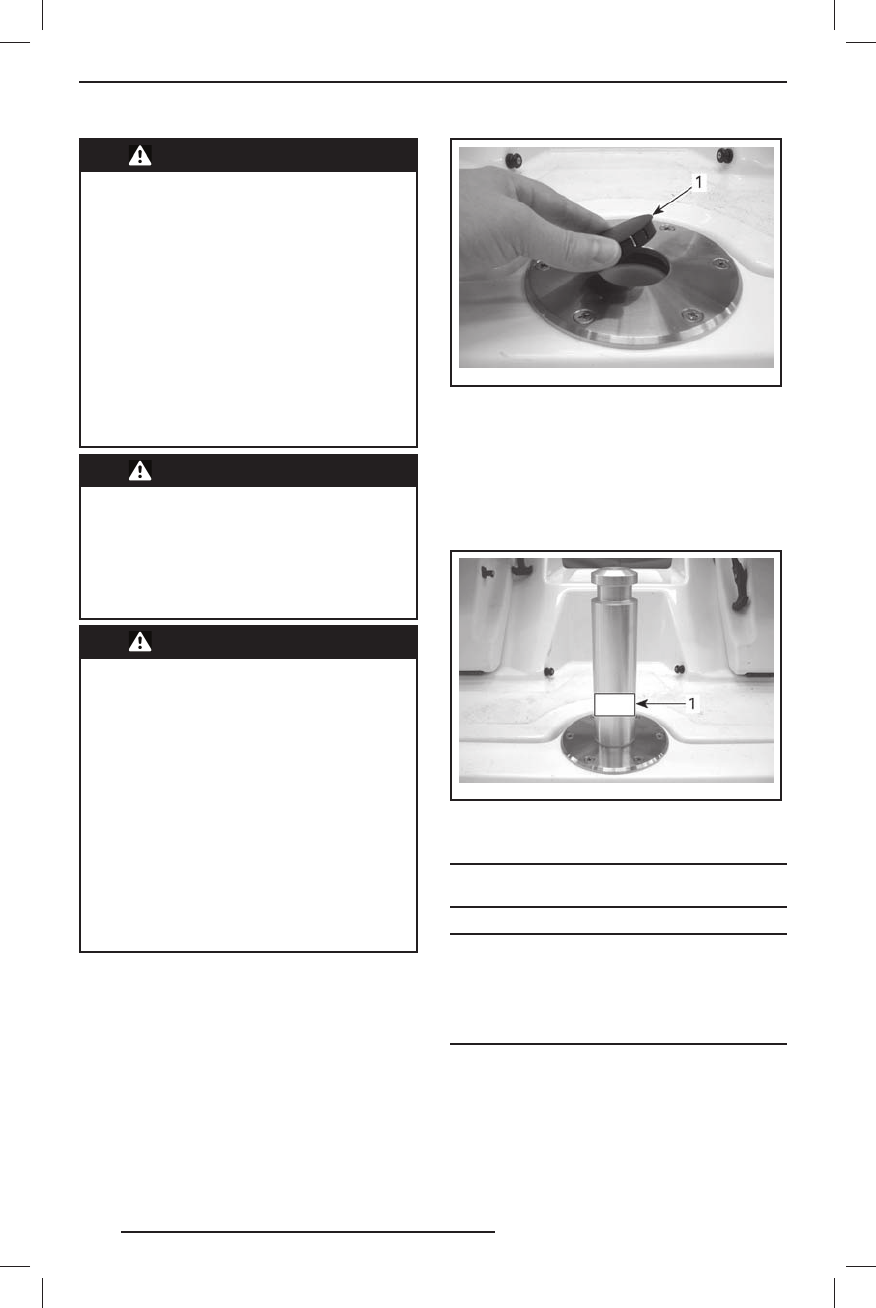 1

1