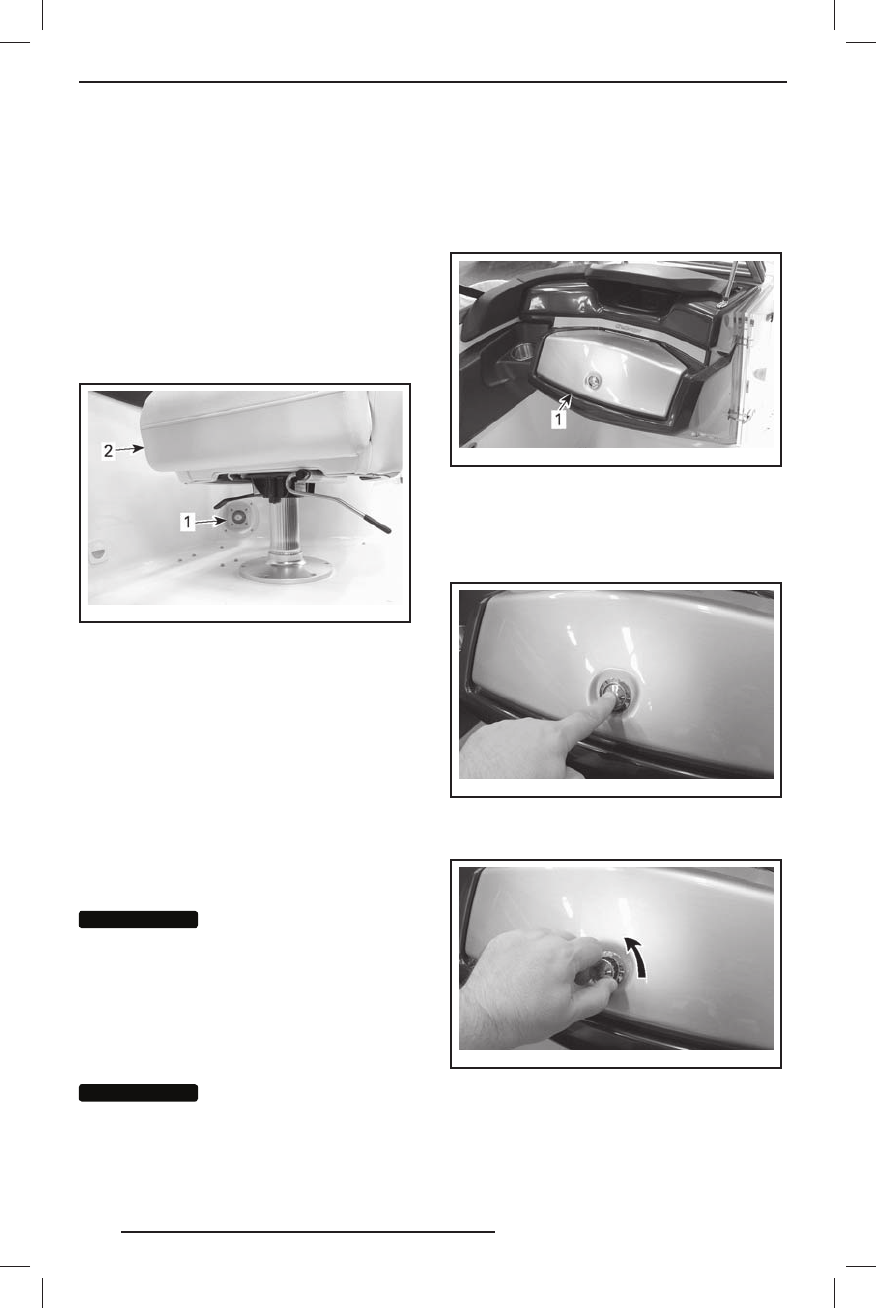 2

1

1