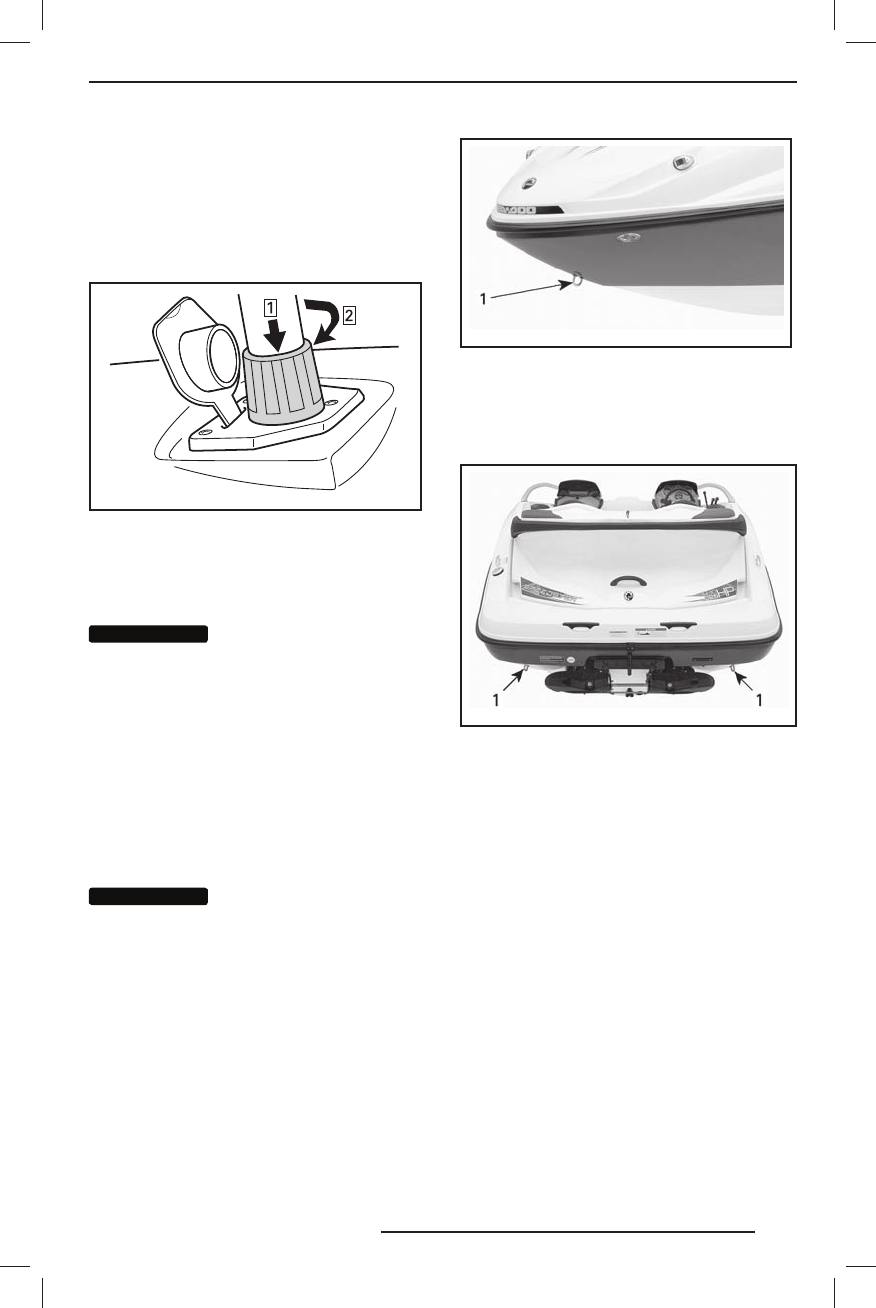 1

2

1

1

1