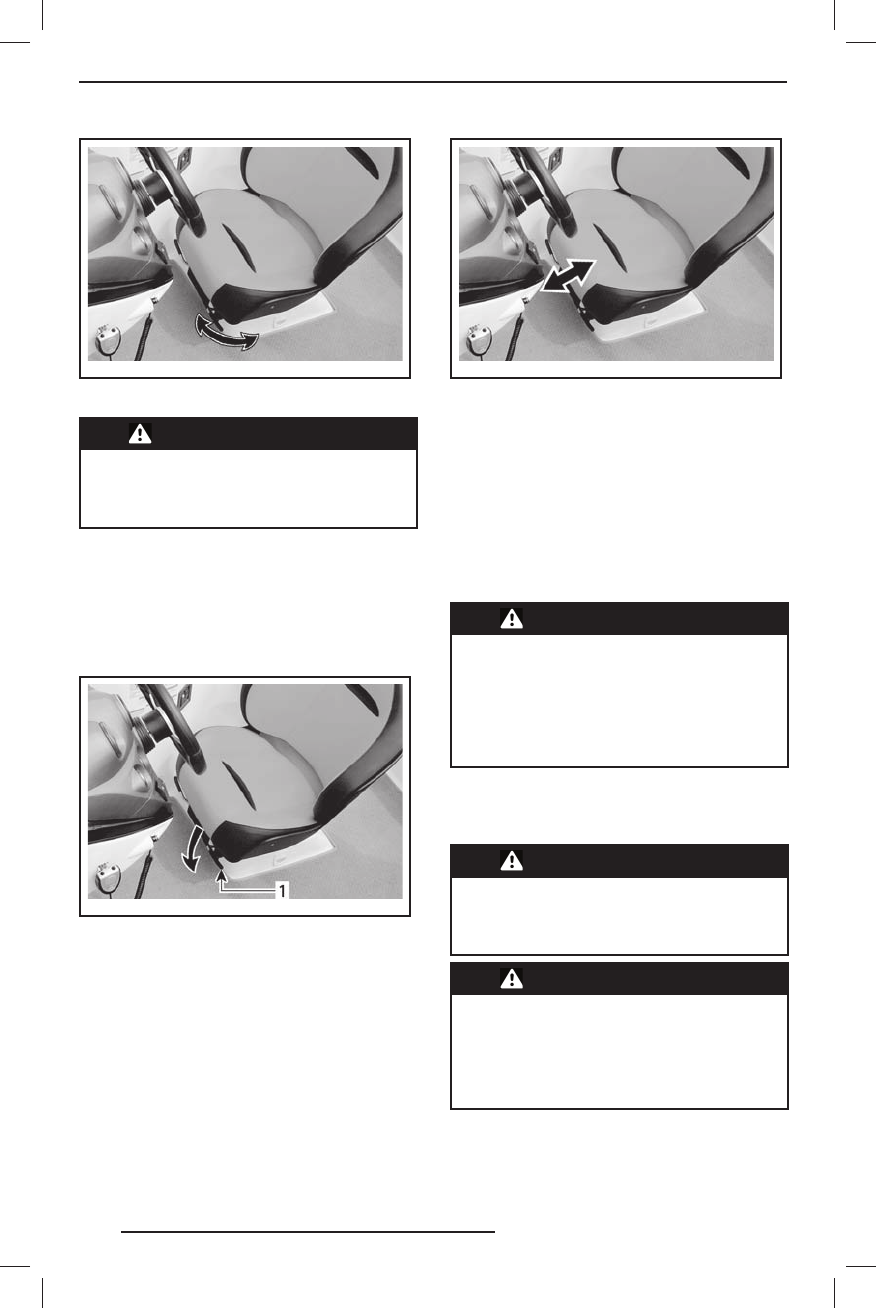 1