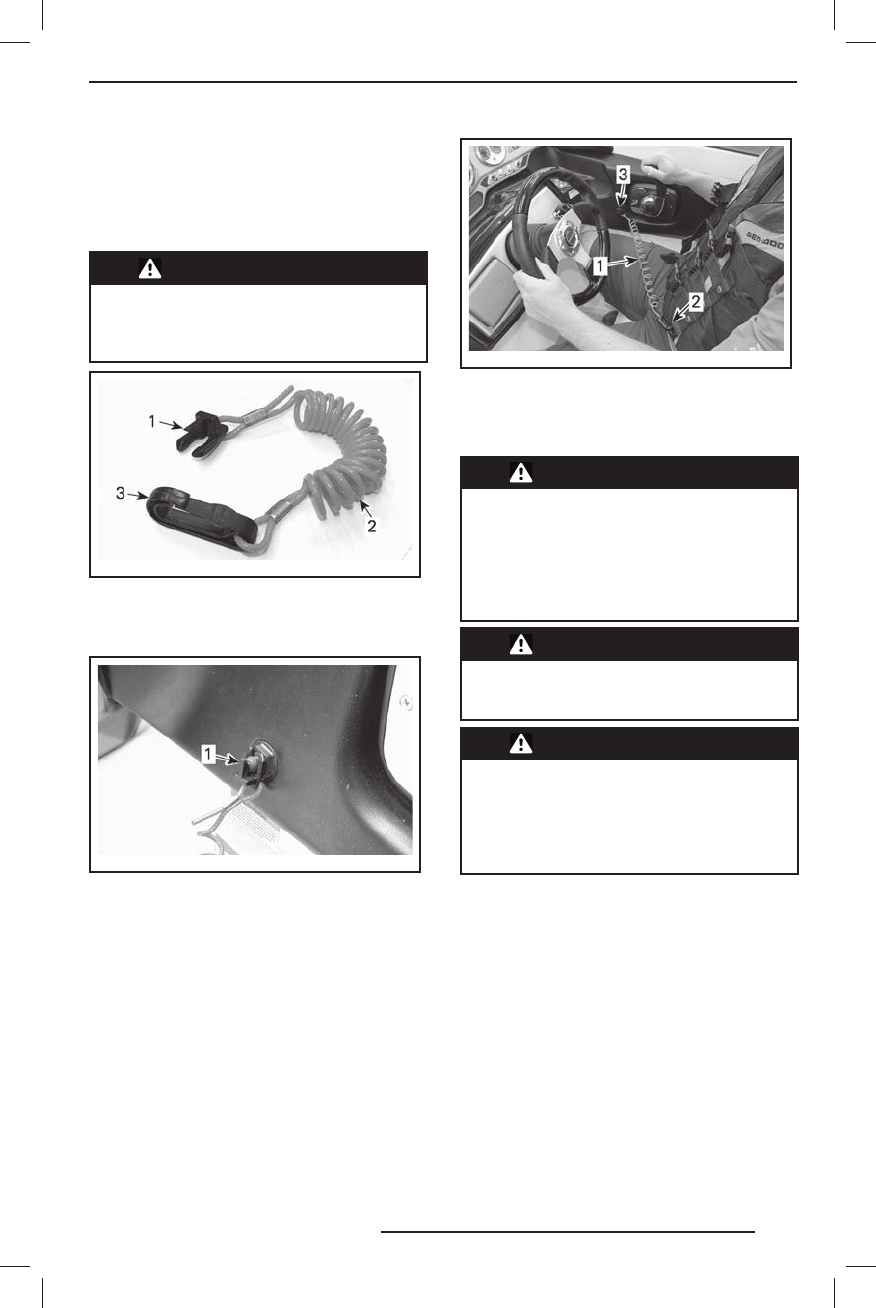 1

2

3

1

3

1

2

SEA-DOO