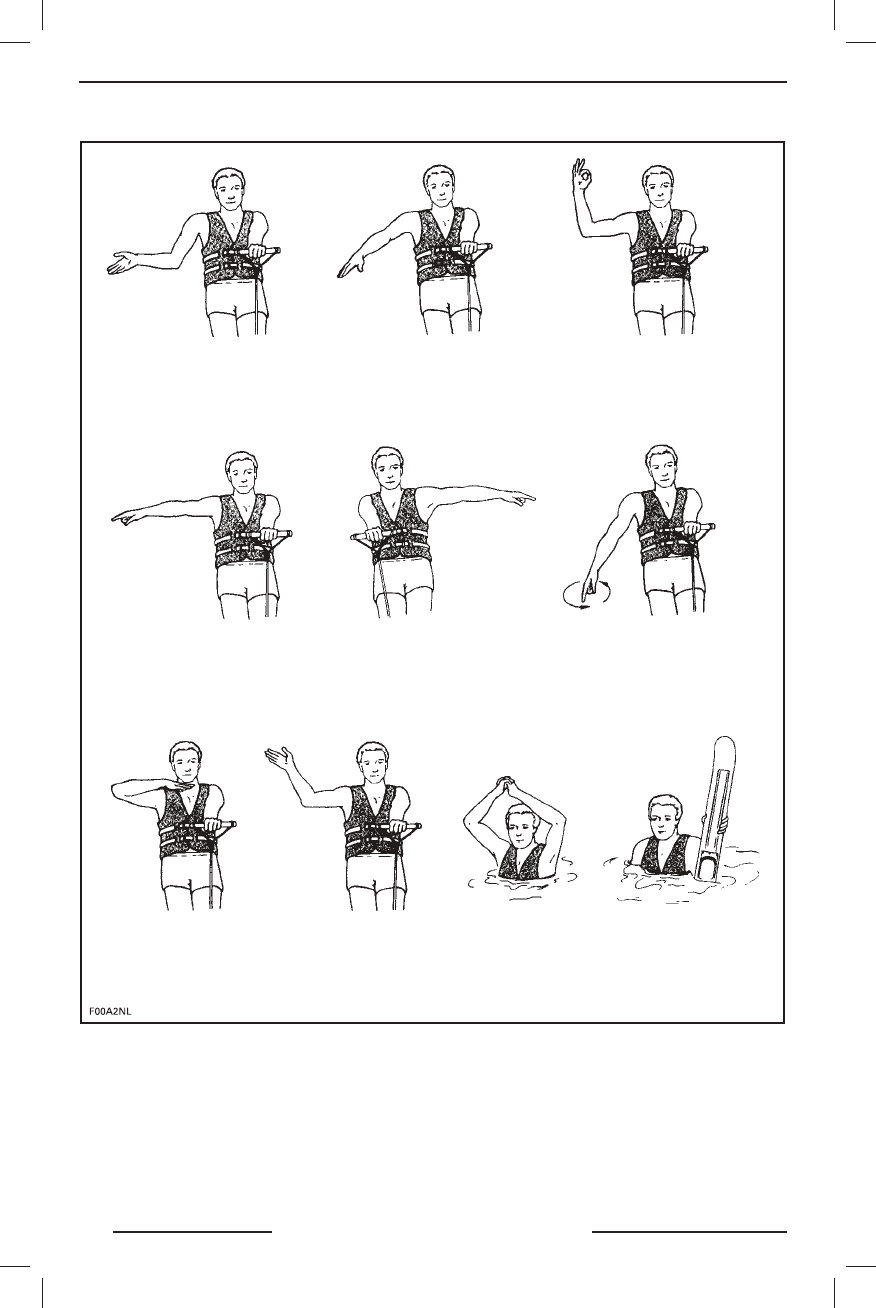 F00A2NL