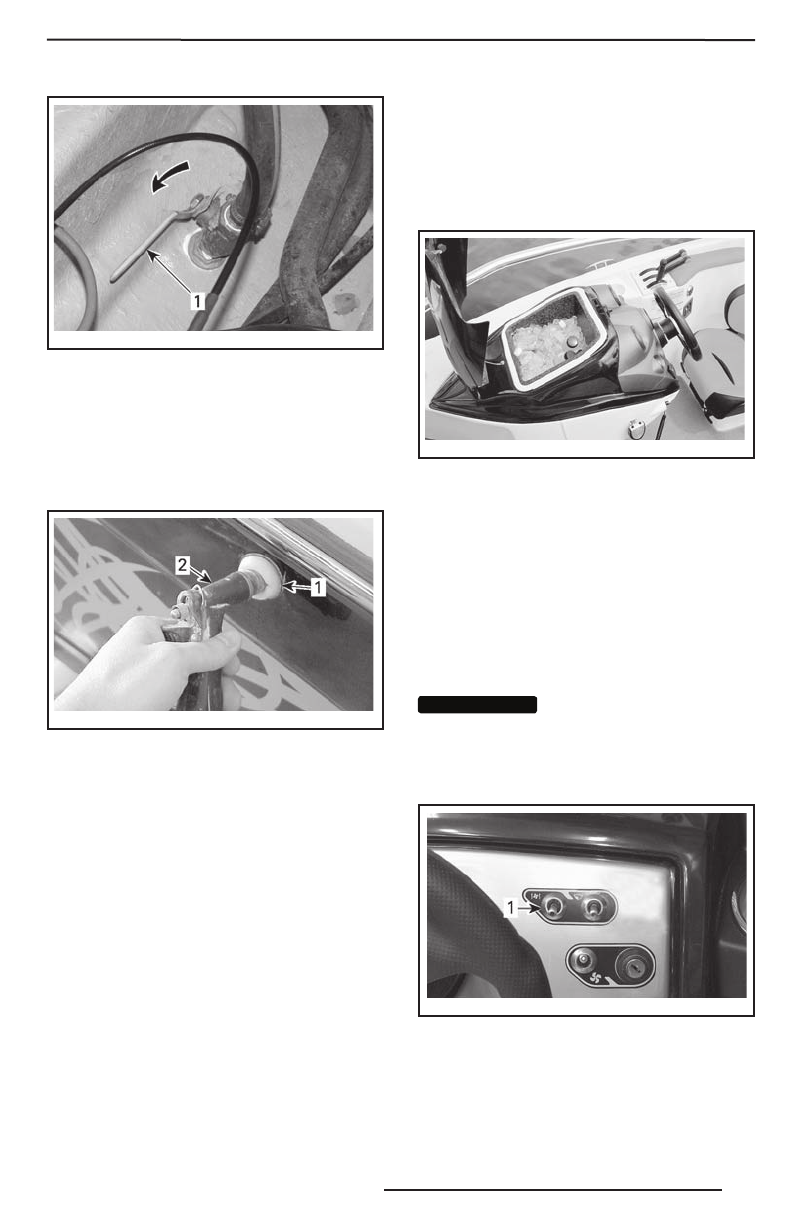 1

2

1

1