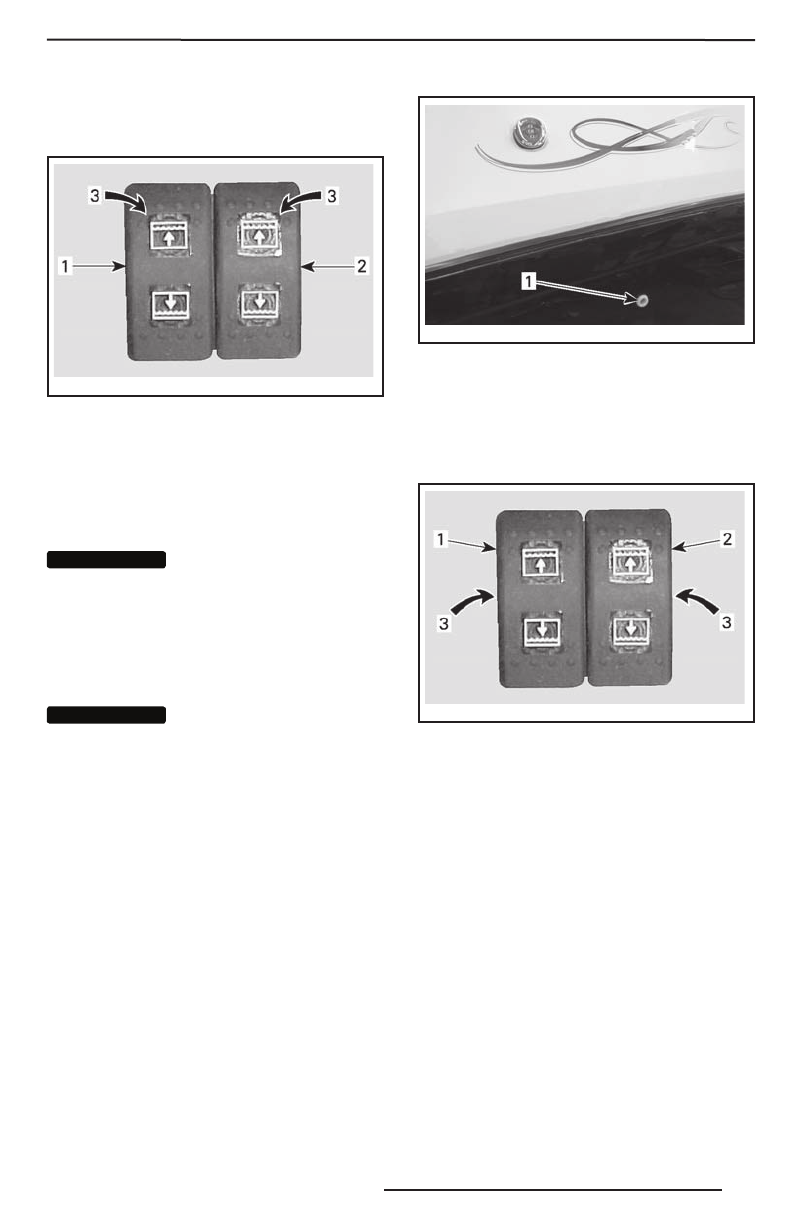 3
3
1
2

1

1
2
3
3