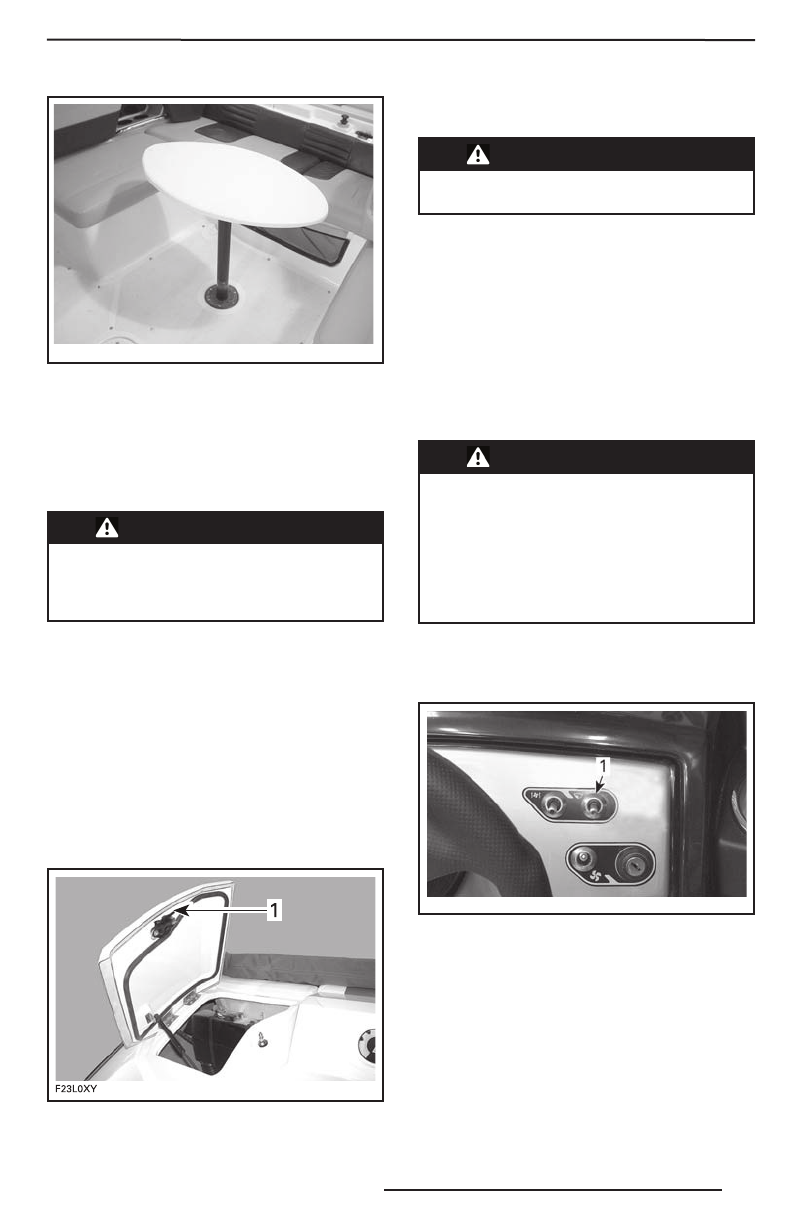 1

F23L0XY

1