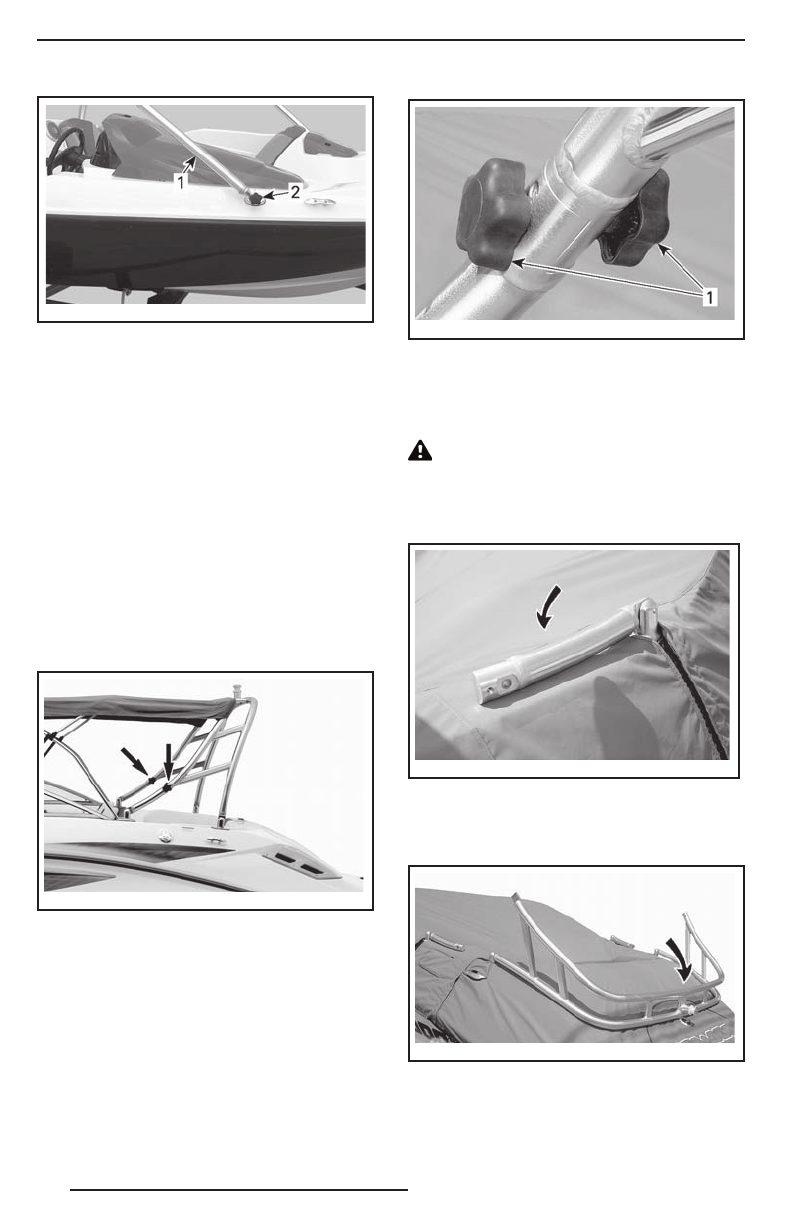 1
2

1