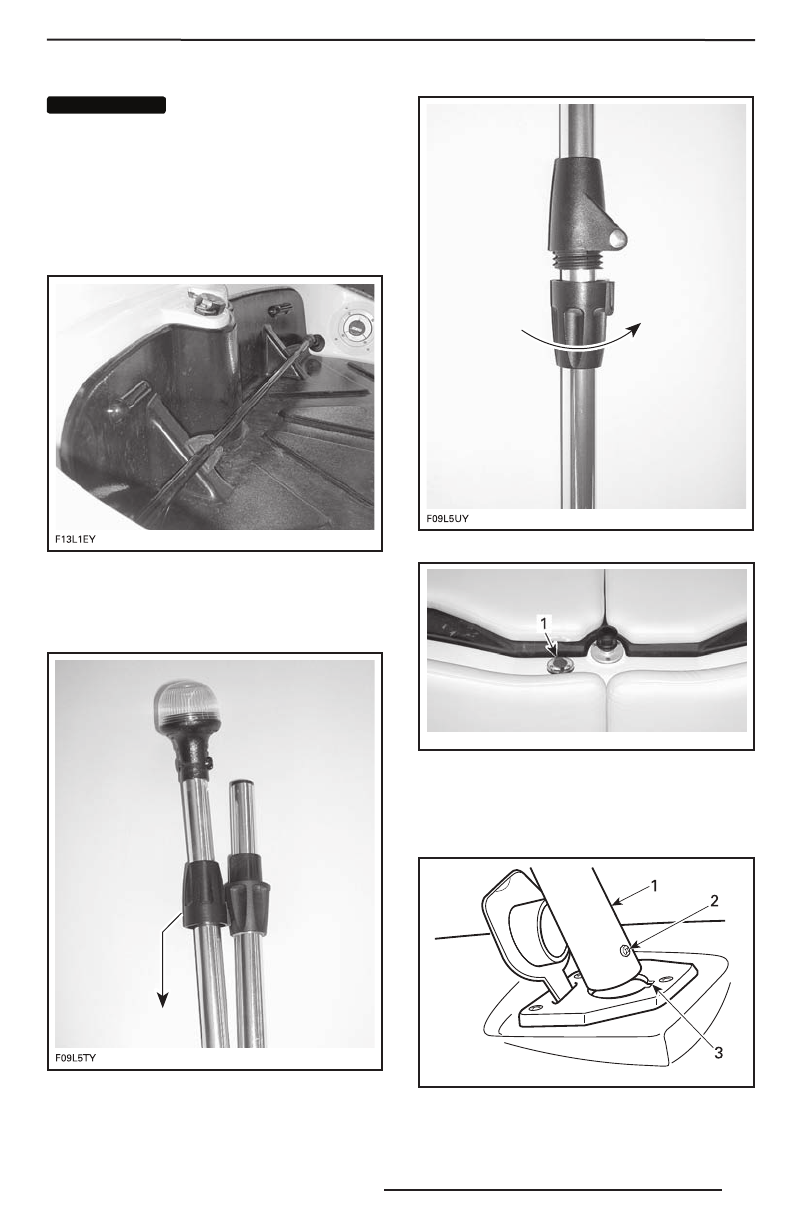 F13L1EY

F09L5TY

F09L5UY

1

1

2

3