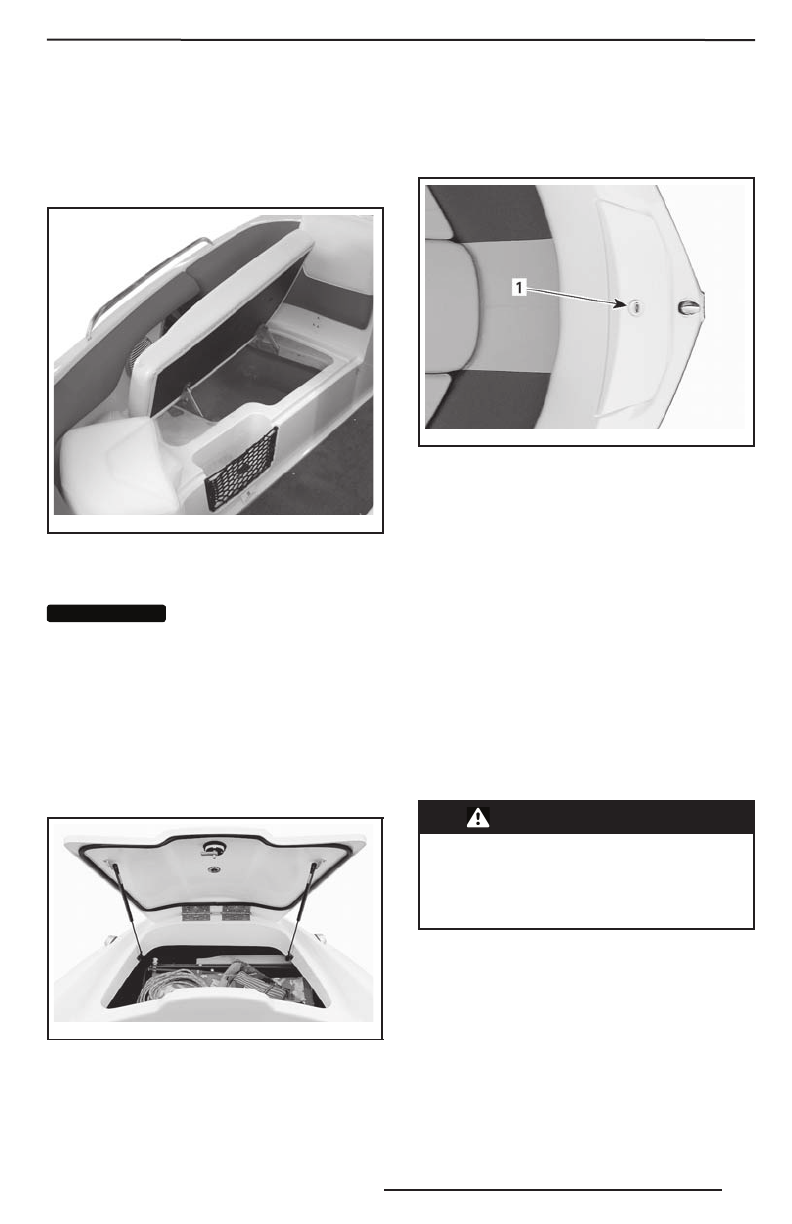 1