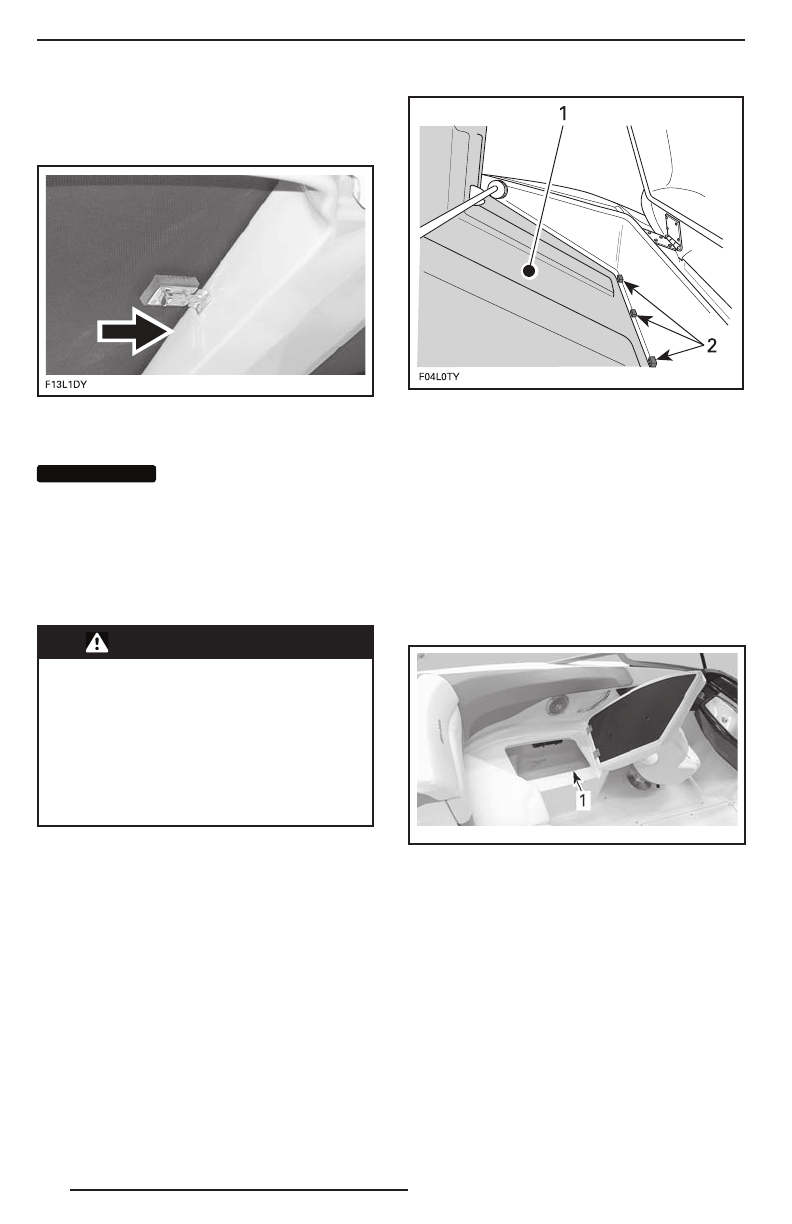 F13L1DY

1
2
F04L0TY

1