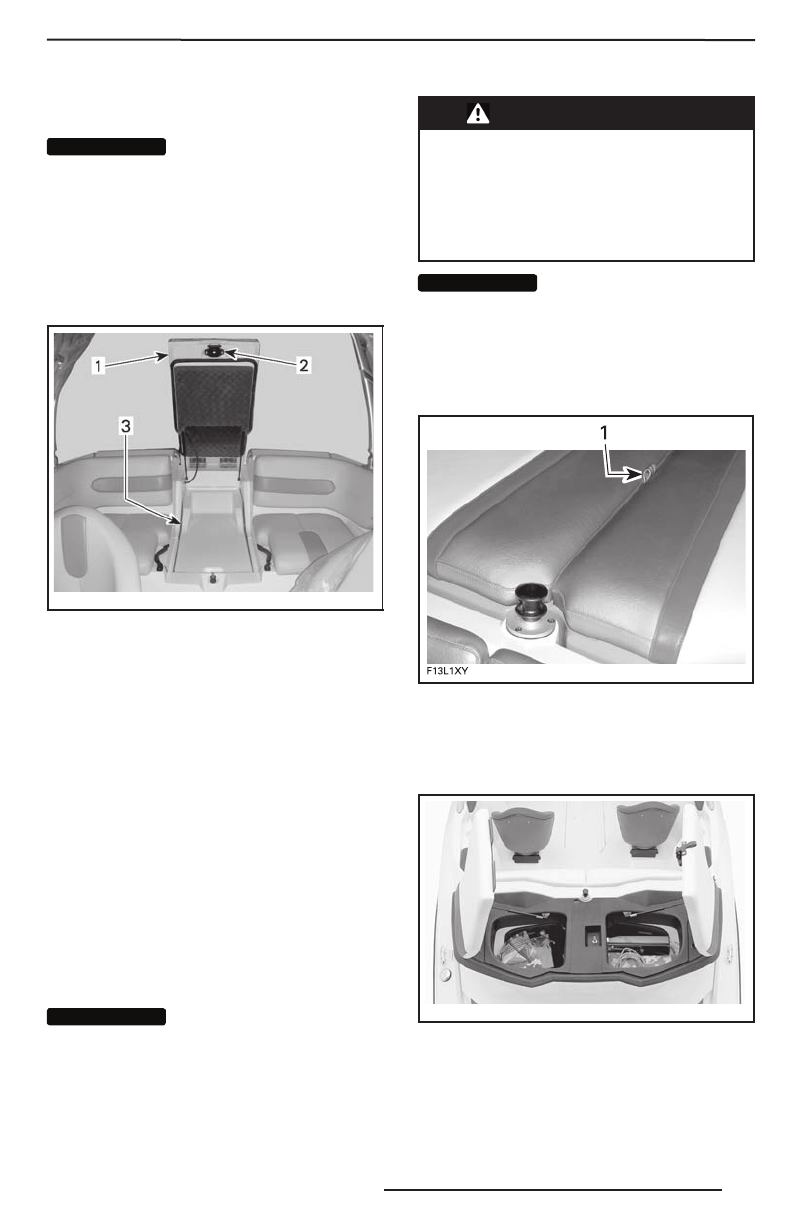 1
2
3

1
F13L1XY