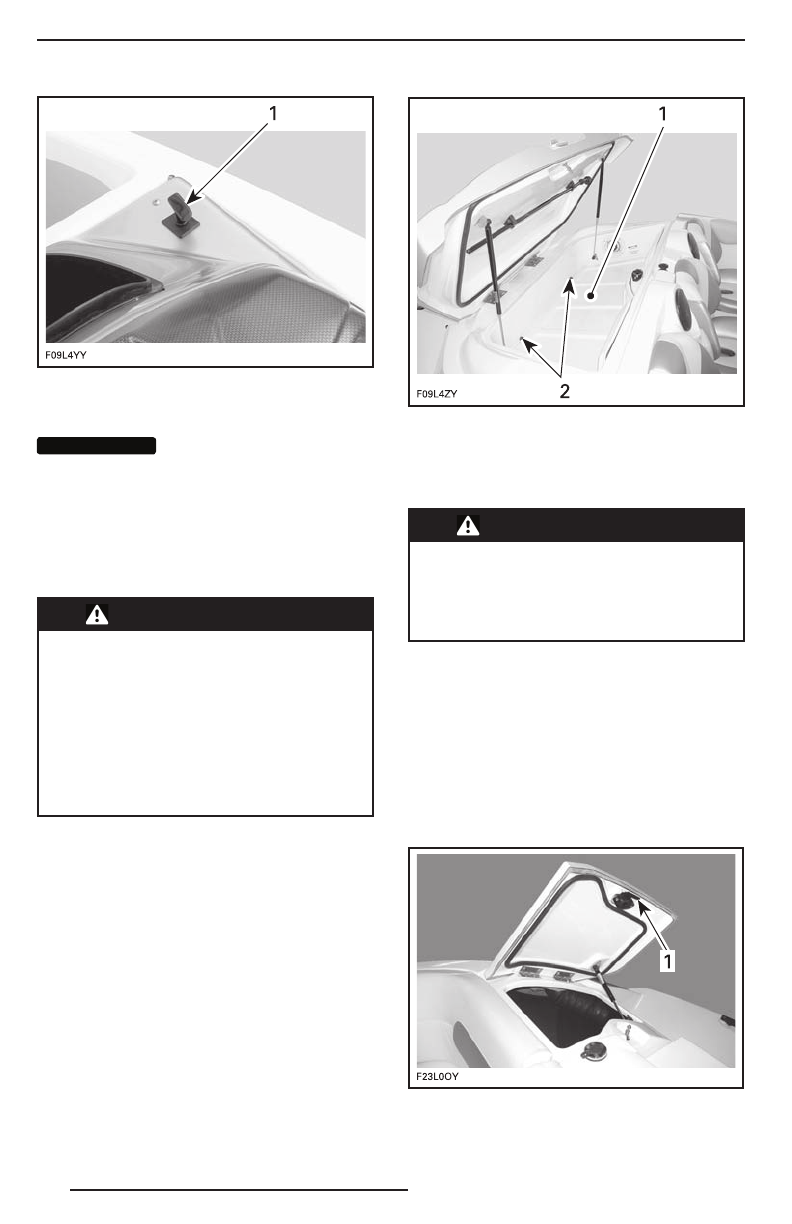 1

F09L4YY

1

2

F09L4ZY

1

F23L0OY