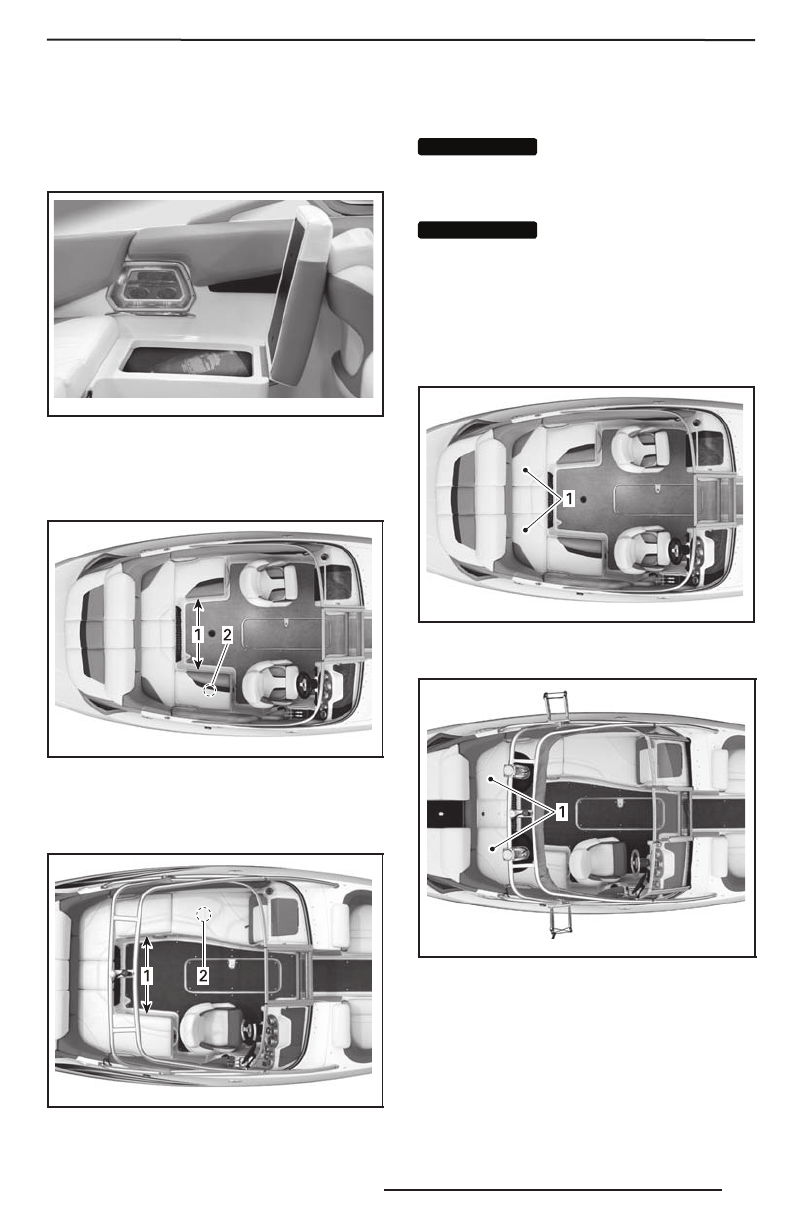 1

2

1

2

1

1