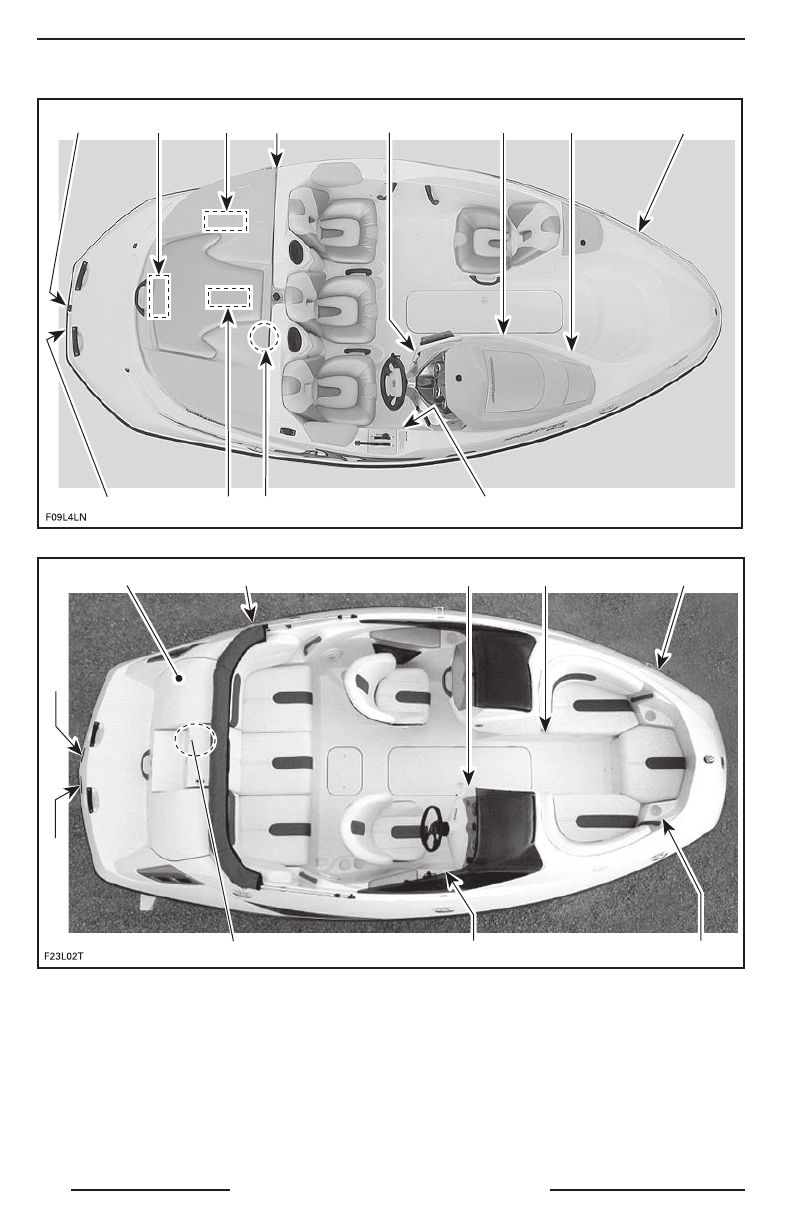 F09L4LN

F23L02T