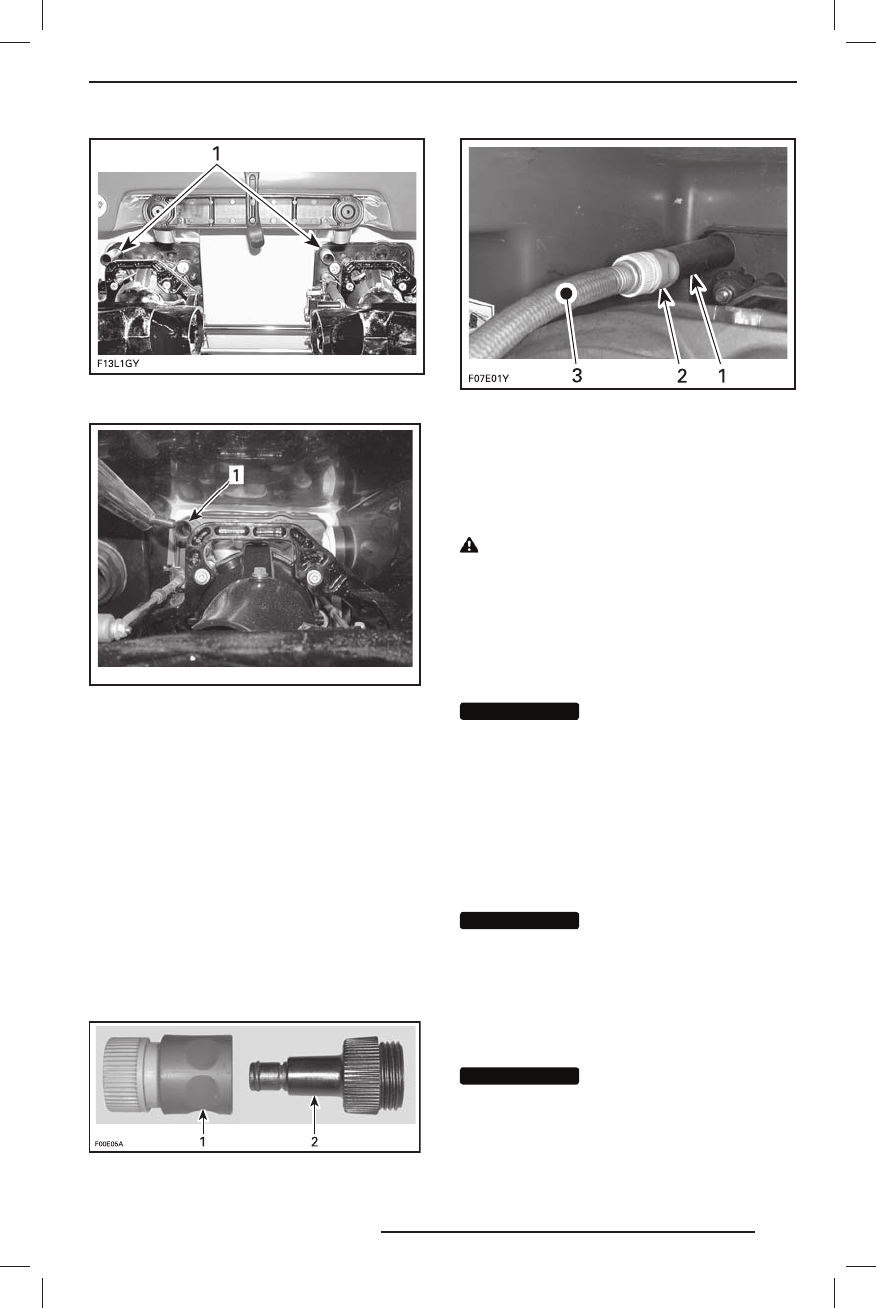 1

F13L1GY

1

1 2

F00E05A

3 2 1

F07E01Y