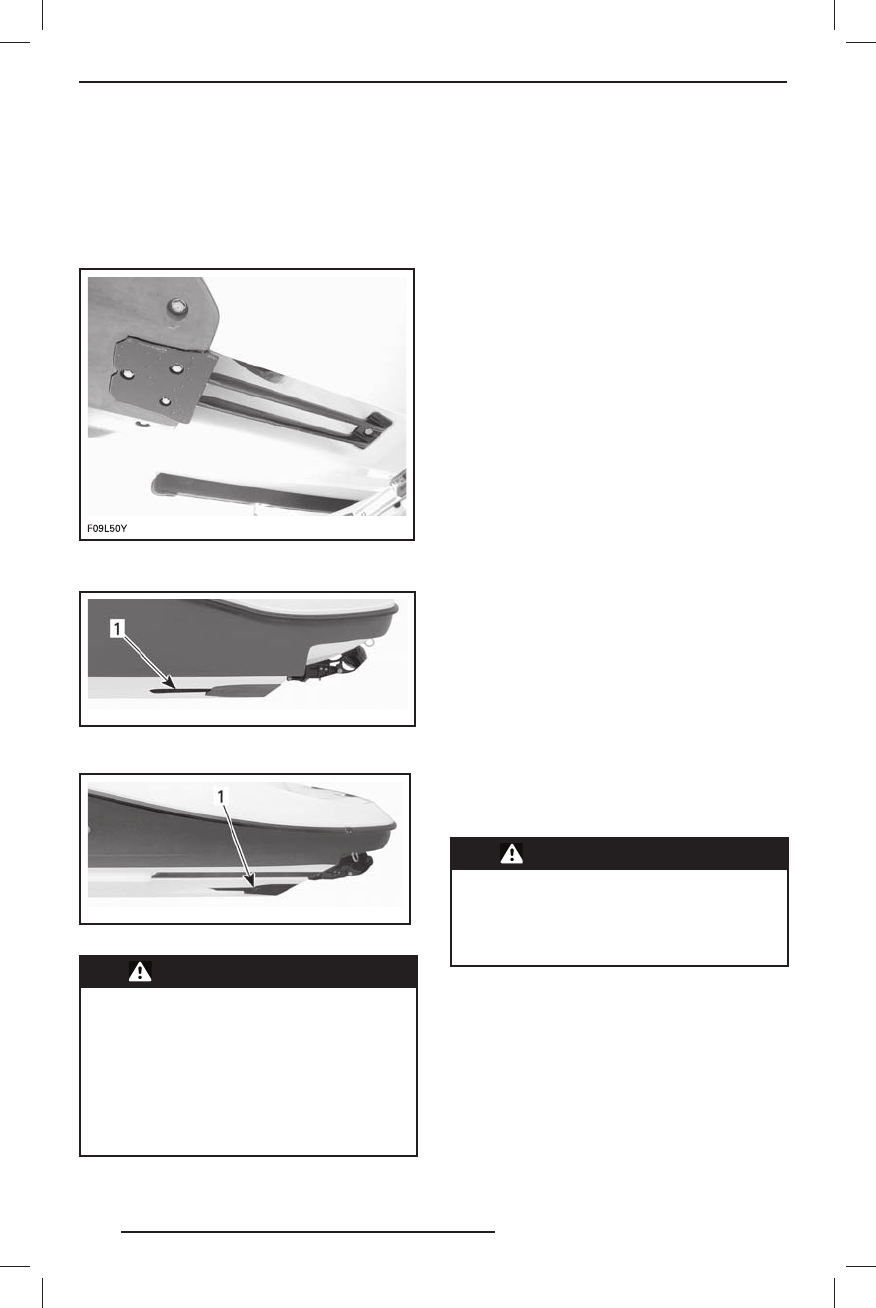 F09L50Y

1

1