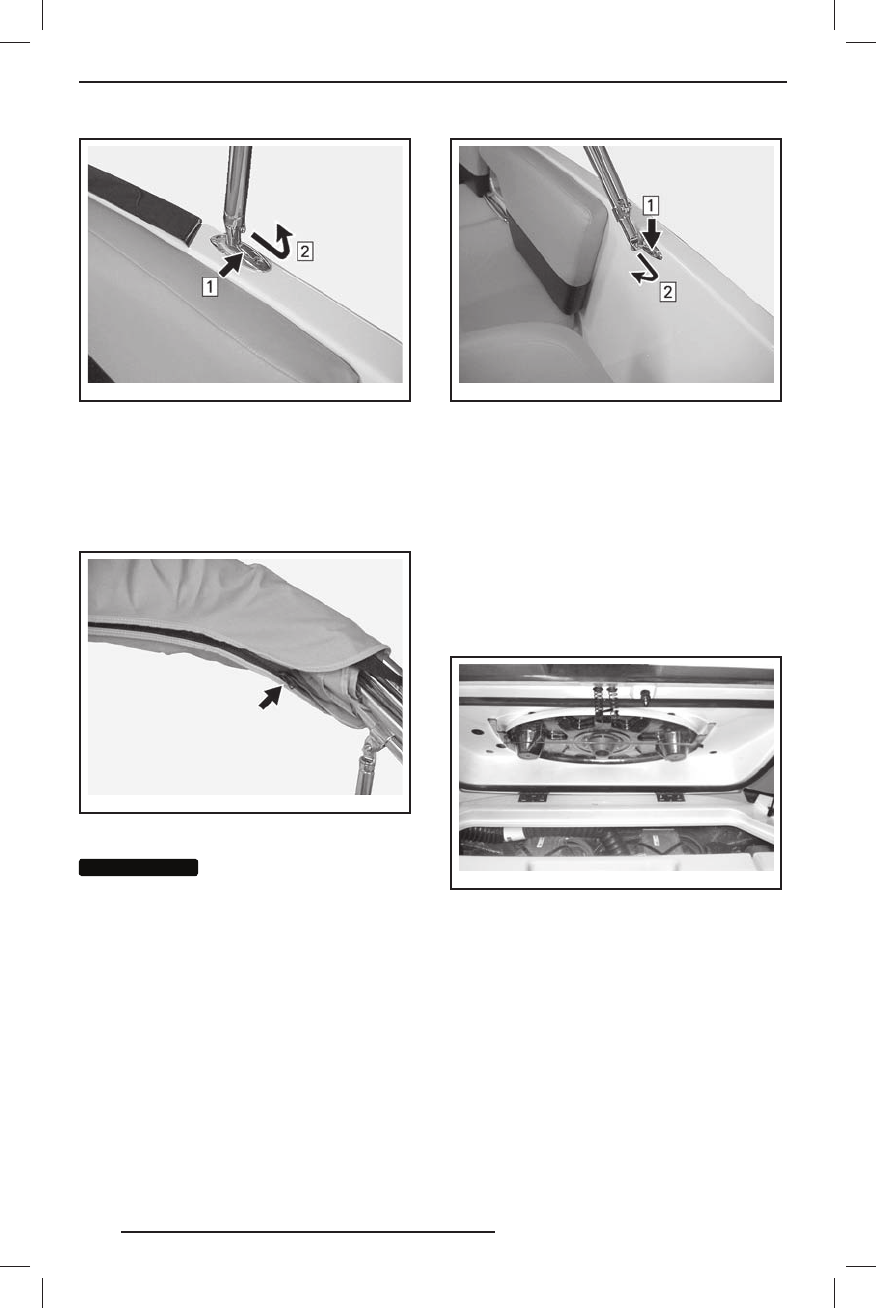 1

2

1

2